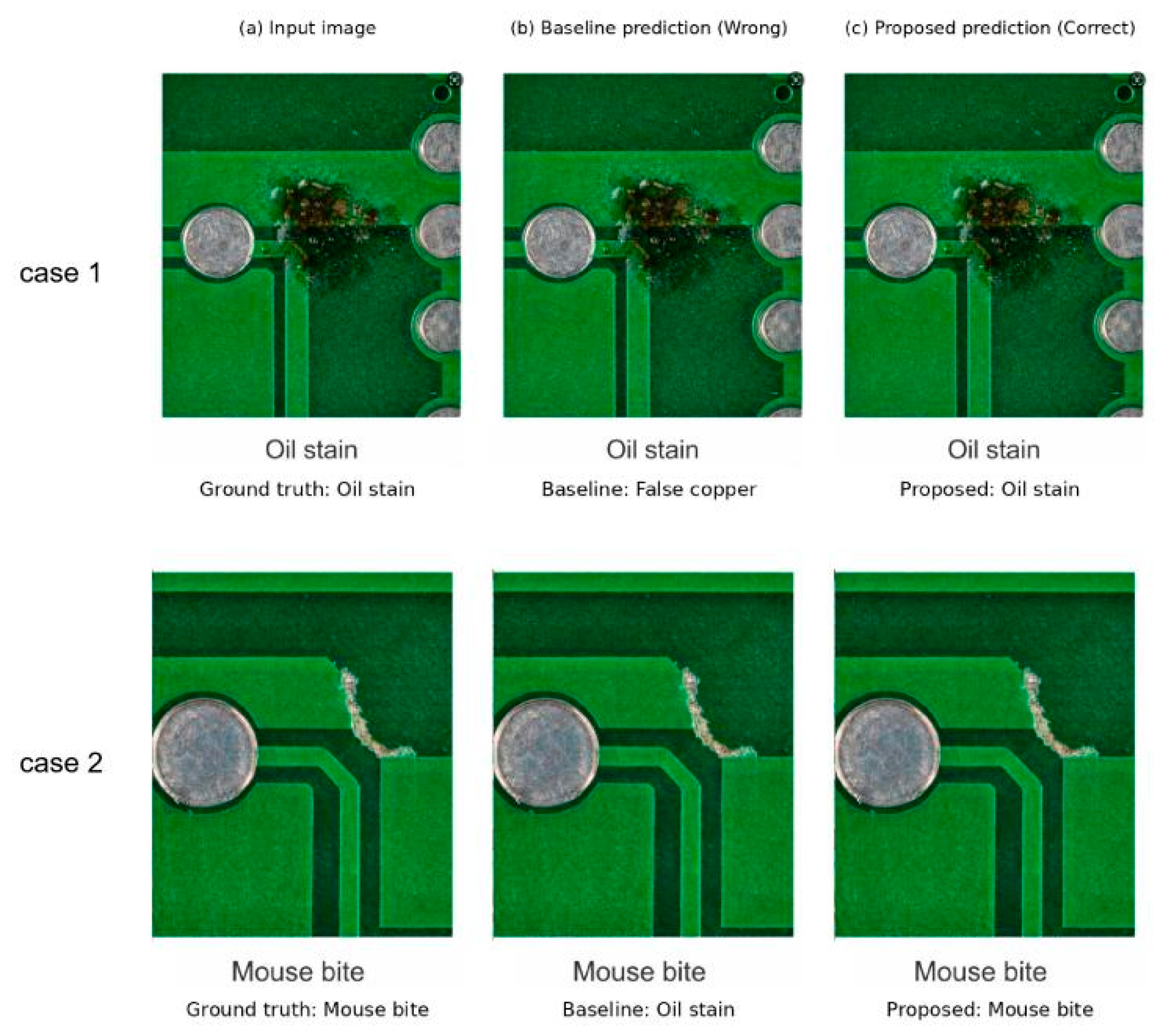 (a) Input image

(b) Baseline prediction (Wrong)

(c) Proposed prediction (Correct)

case 1

Oil stain

Ground truth: Oil stain

Oil stain

Baseline: False copper

Oil stain

Proposed: Oil stain

case 2

Mouse bite

Ground truth: Mouse bite

Mouse bite

Baseline: Oil stain

Mouse bite

Proposed: Mouse bite