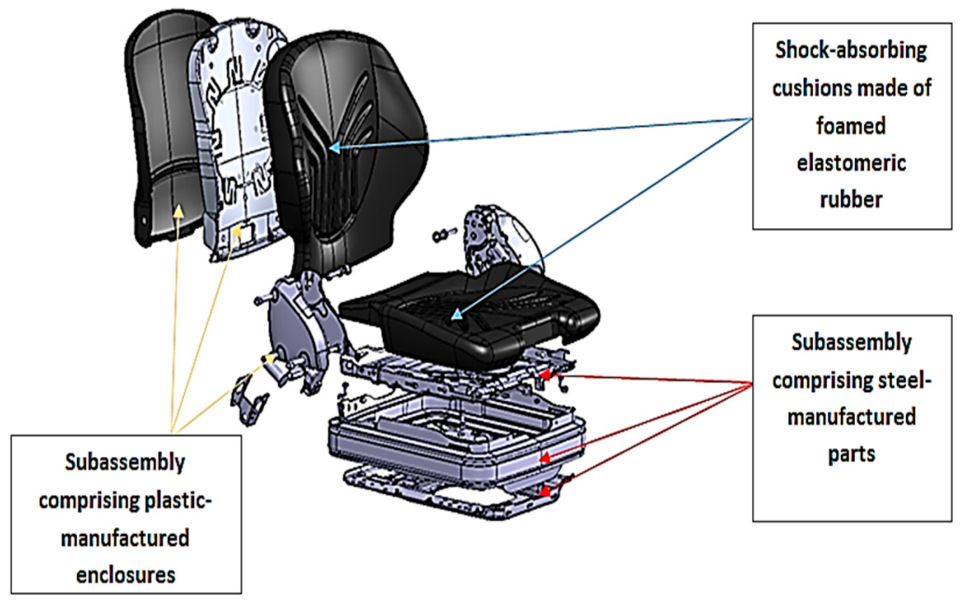 Shock-absorbing cushions made of foamed elastomeric rubber

Subassembly comprising steel-manufactured parts

Subassembly comprising plastic-manufactured enclosures