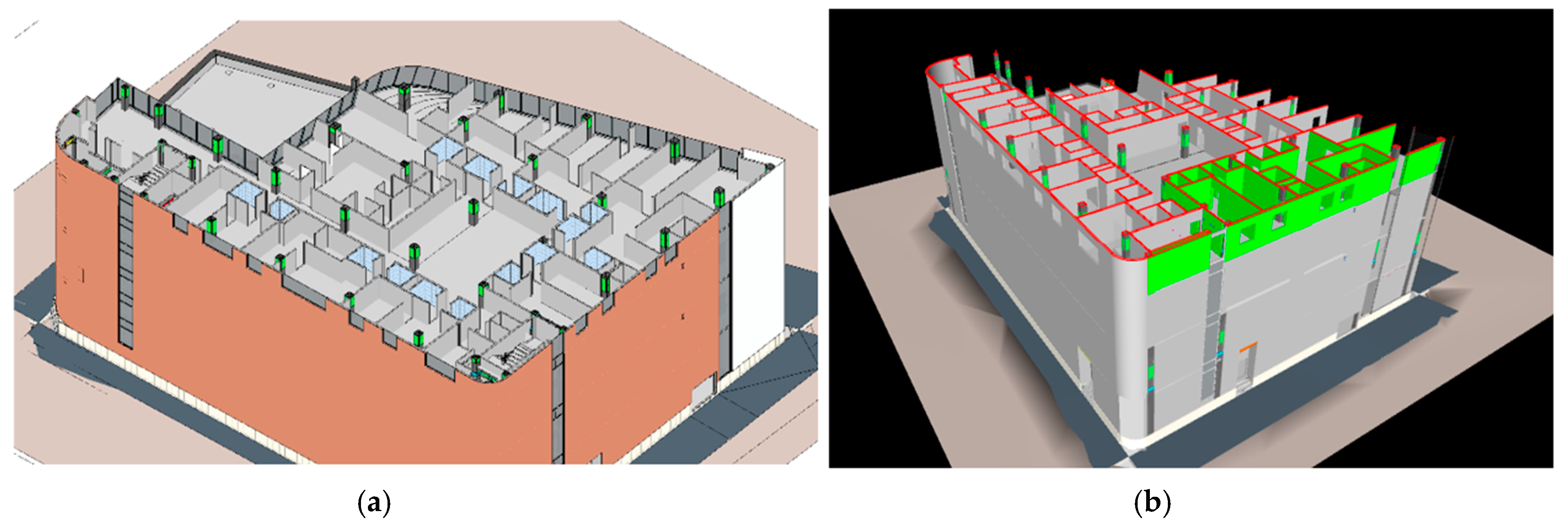 (a)

(b)