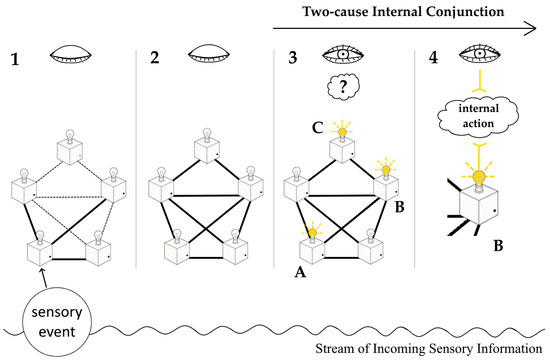 Two-cause Internal Conjunction

1

2

3

?

C

B

A

4

internal action

B

sensory event

Stream of Incoming Sensory Information