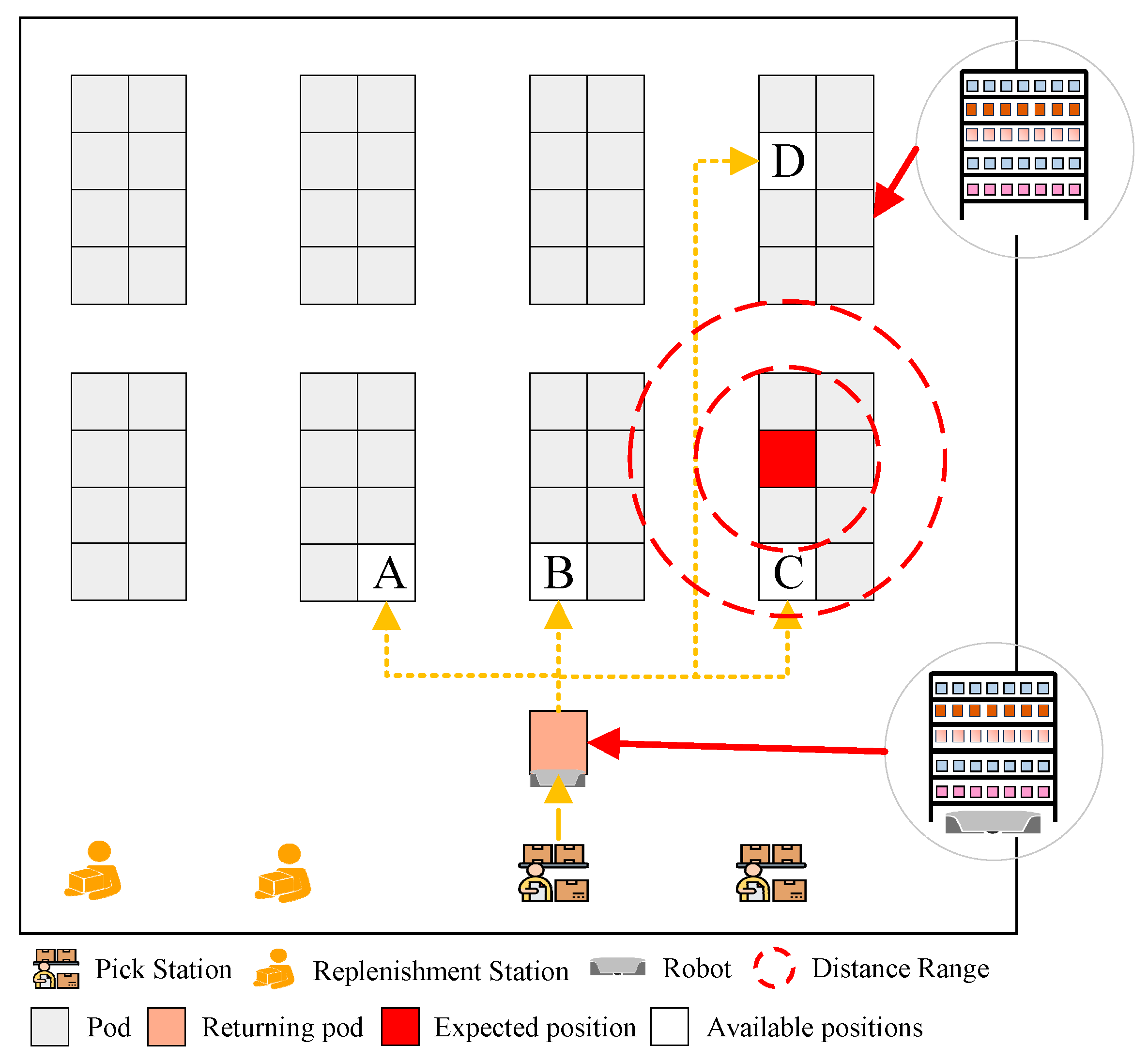 D

A

B

C

Pick Station Replenishment Station Robot Distance Range

Pod Returning pod Expected position Available positions