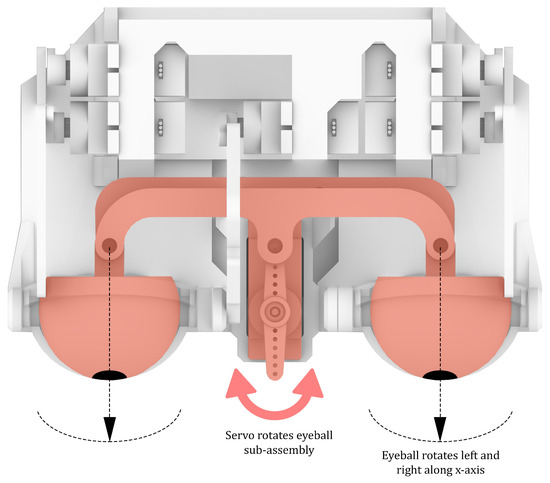 Servo rotates eyeball sub-assembly

Eyeball rotates left and right along x-axis