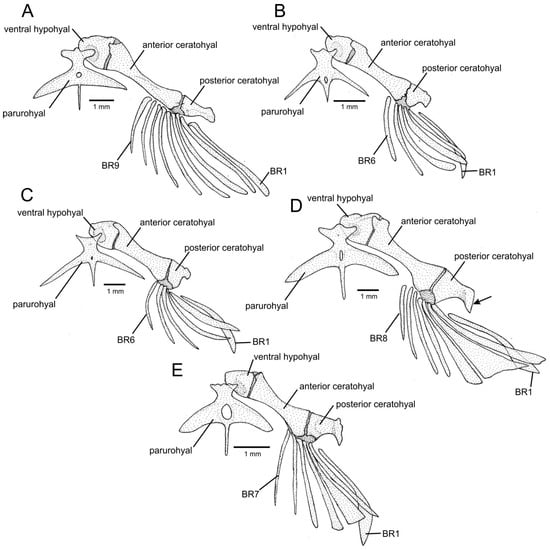 A
ventral hypohyal
anterior ceratohyal
posterior ceratohyal
parurohyal
1 mm
BR9
BR1

B
ventral hypohyal
anterior ceratohyal
posterior ceratohyal
parurohyal
1 mm
BR6
BR1

C
ventral hypohyal
anterior ceratohyal
posterior ceratohyal
parurohyal
1 mm
BR6
BR1

D
ventral hypohyal
anterior ceratohyal
posterior ceratohyal
parurohyal
1 mm
BR8
BR1

E
ventral hypohyal
anterior ceratohyal
posterior ceratohyal
parurohyal
1 mm
BR7
BR1