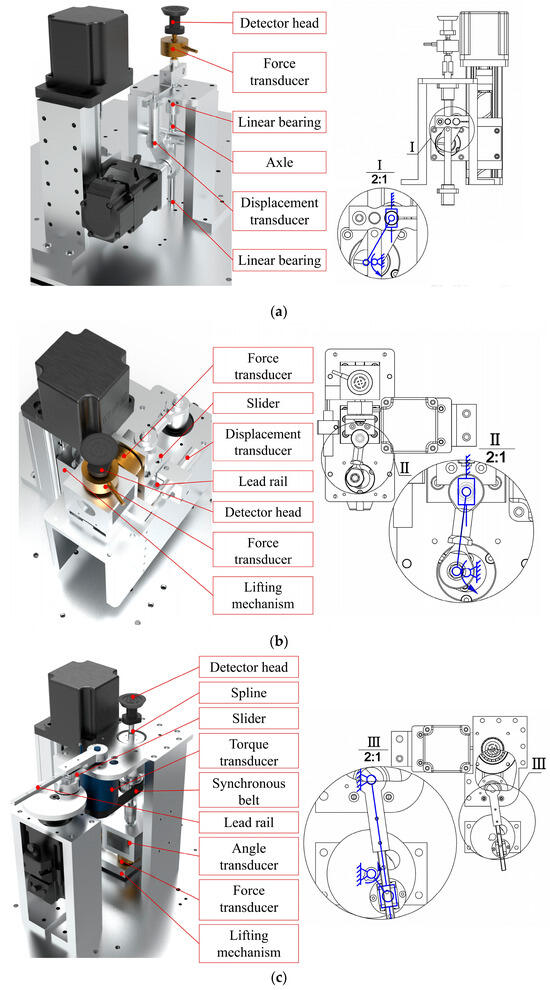 Detector head
Force transducer
Linear bearing
Axle
Displacement transducer
Linear bearing

I

I
2:1

(a)

Force transducer
Slider
Displacement transducer
Lead rail
Detector head
Force transducer
Lifting mechanism

II

II
2:1

(b)

Detector head
Spline
Slider
Torque transducer
Synchronous belt
Lead rail
Angle transducer
Force transducer
Lifting mechanism

III
2:1

III

(c)