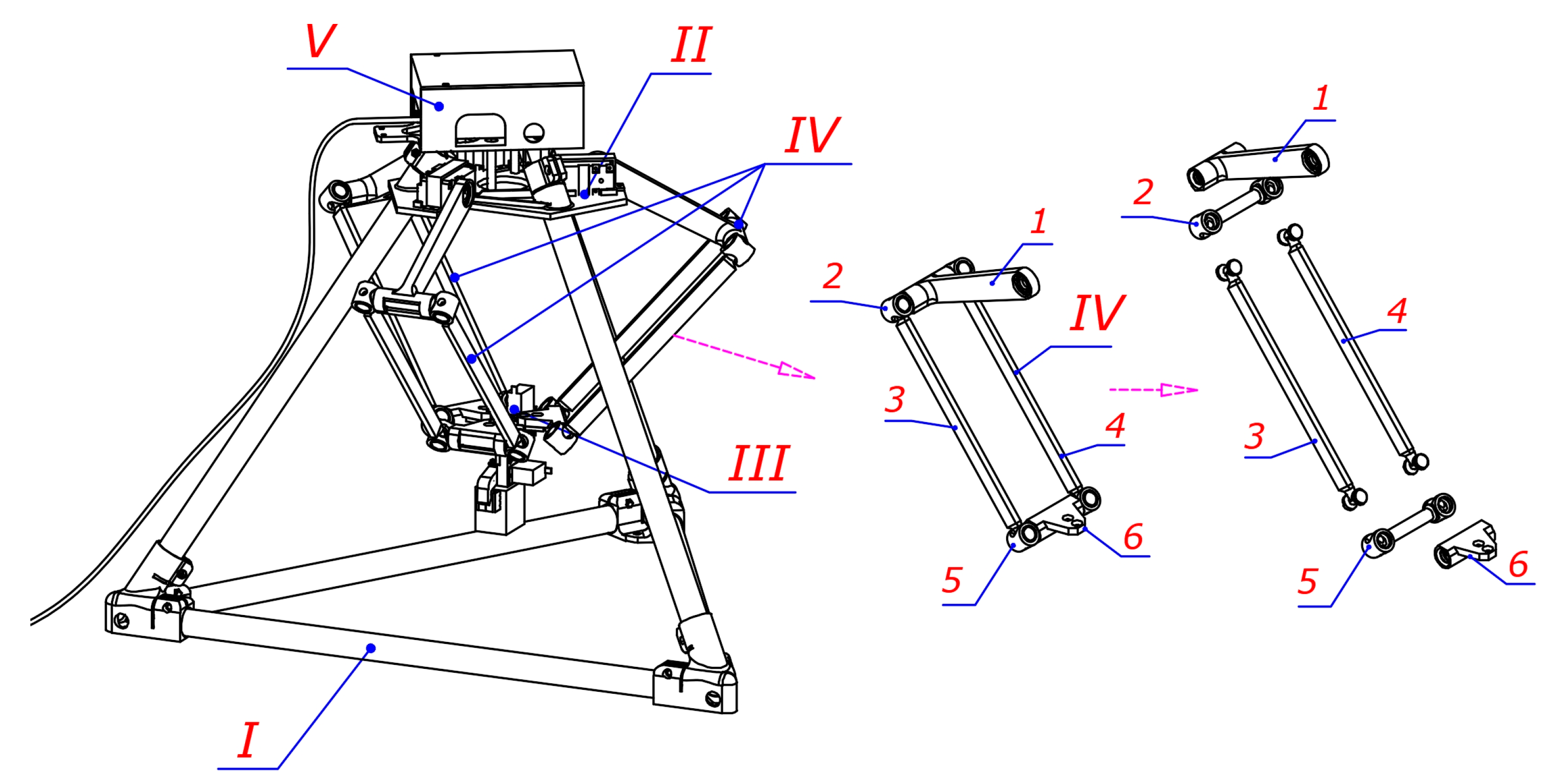 V
II
IV
III
I
1
2
IV
3
4
6
5
1
2
4
3
5
6