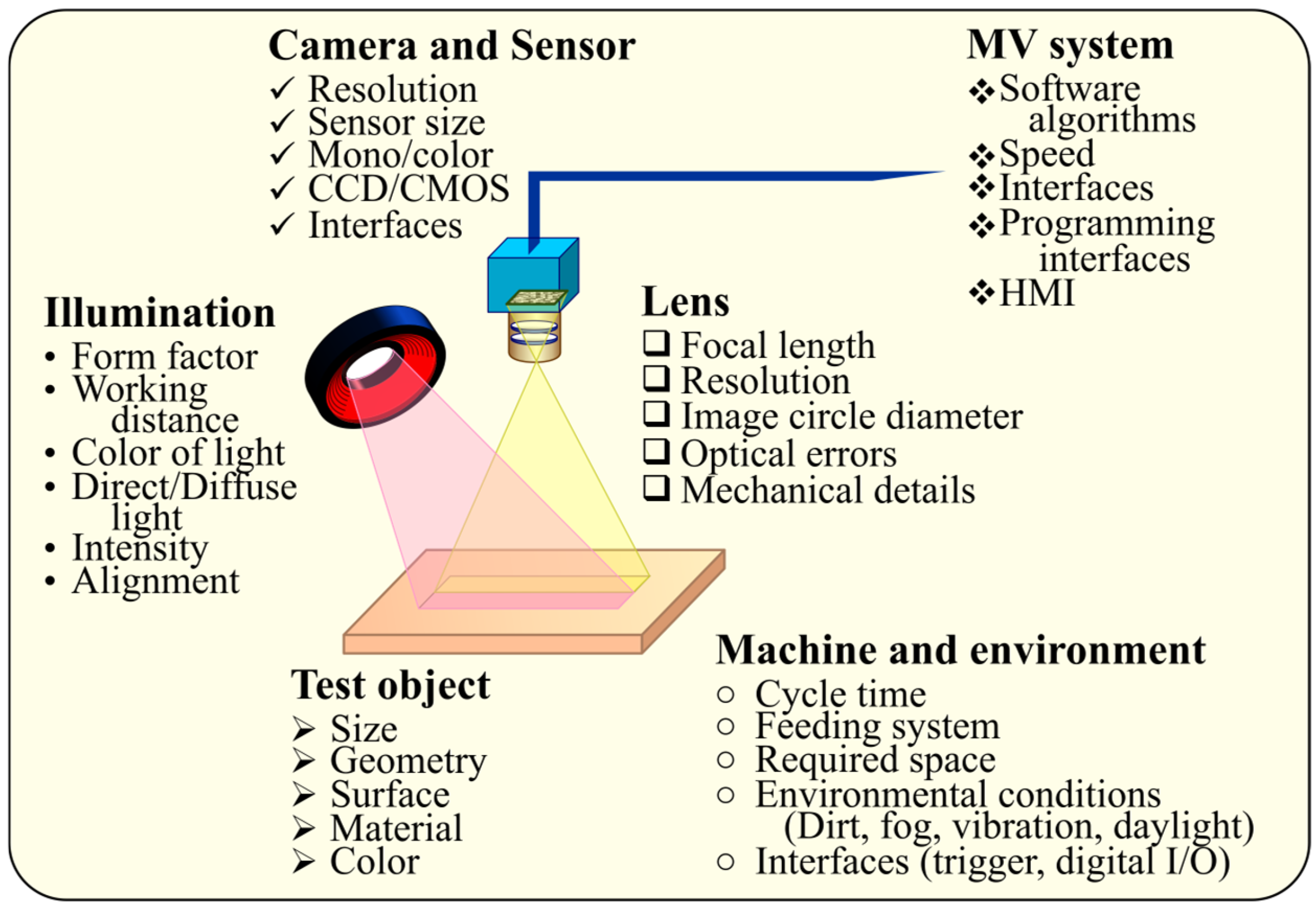 Camera and Sensor
✓ Resolution
✓ Sensor size
✓ Mono/color
✓ CCD/CMOS
✓ Interfaces

MV system
❖ Software algorithms
❖ Speed
❖ Interfaces
❖ Programming interfaces
❖ HMI

Illumination
• Form factor
• Working distance
• Color of light
• Direct/Diffuse light
• Intensity
• Alignment

Lens
❑ Focal length
❑ Resolution
❑ Image circle diameter
❑ Optical errors
❑ Mechanical details

Test object
➢ Size
➢ Geometry
➢ Surface
➢ Material
➢ Color

Machine and environment
○ Cycle time
○ Feeding system
○ Required space
○ Environmental conditions (Dirt, fog, vibration, daylight)
○ Interfaces (trigger, digital I/O)