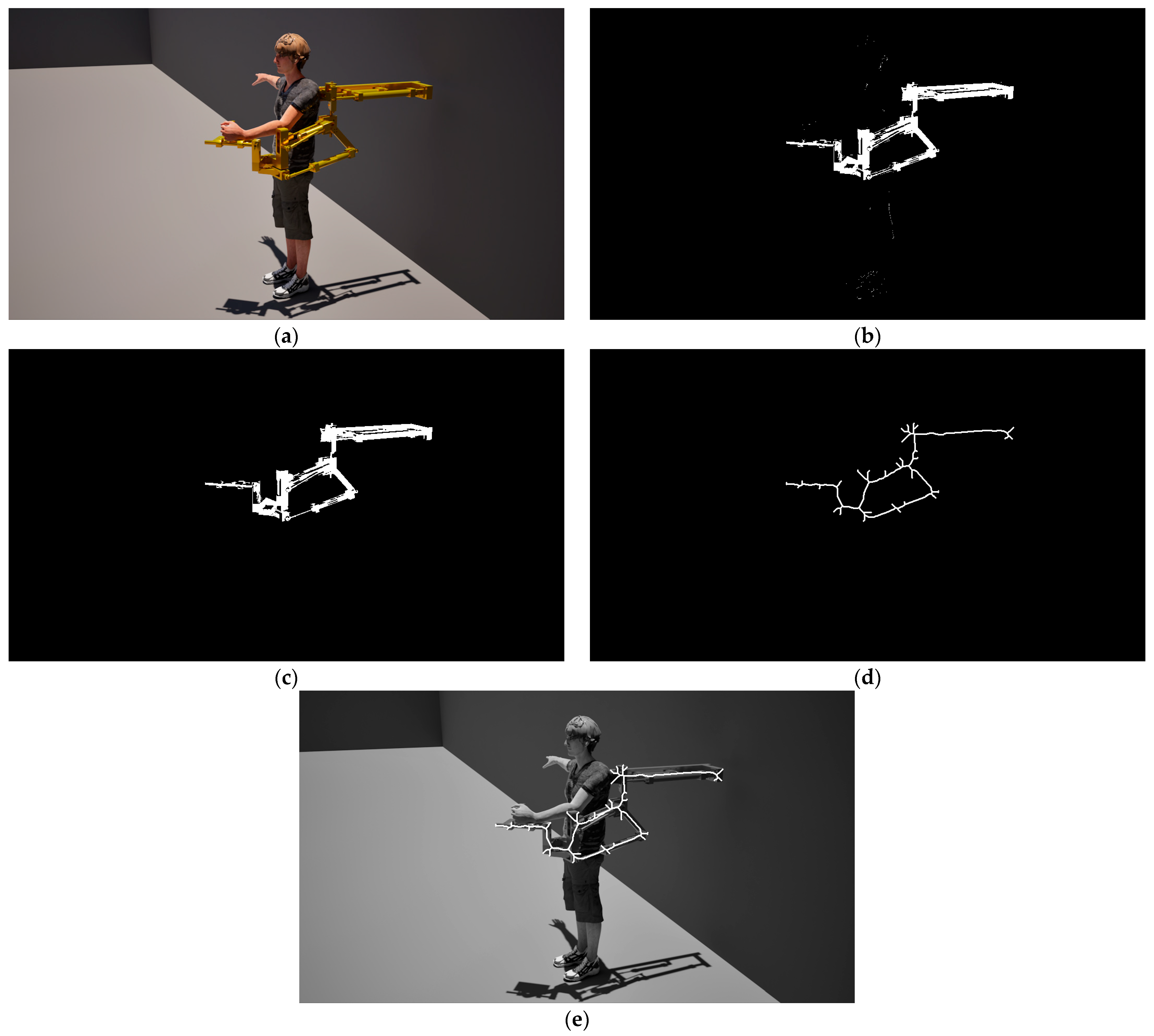 (a)

(b)

(c)

(d)

(e)