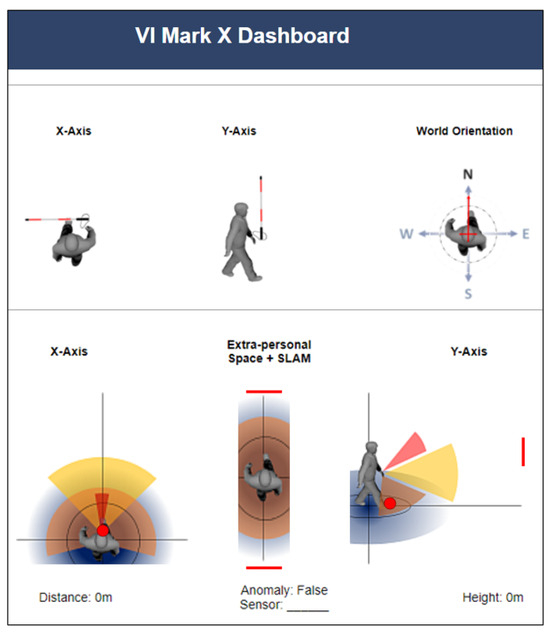 VI Mark X Dashboard

X-Axis

Y-Axis

World Orientation

N
W
E
S

X-Axis

Extra-personal Space + SLAM

Y-Axis

Distance: 0m

Anomaly: False
Sensor: ______

Height: 0m