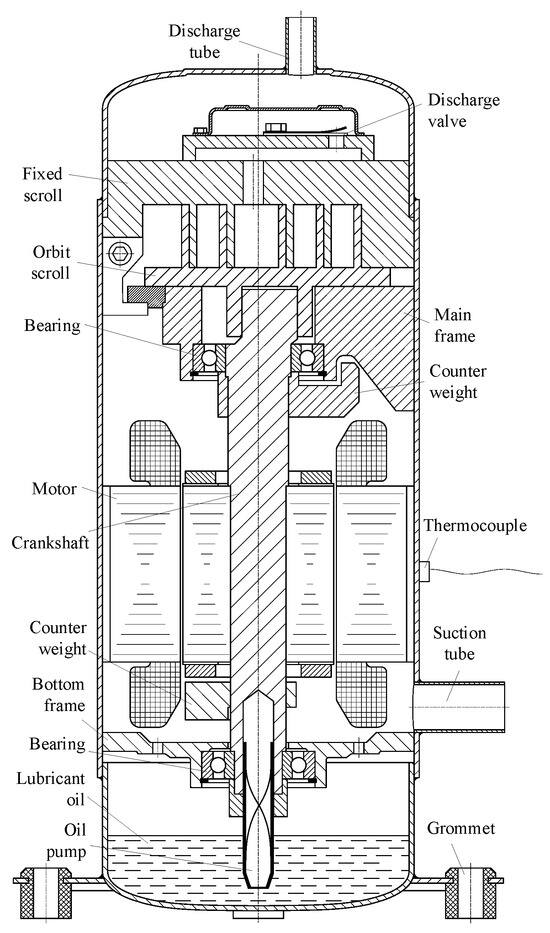 Discharge tube
Discharge valve
Fixed scroll
Orbit scroll
Bearing
Main frame
Counter weight
Motor
Crankshaft
Thermocouple
Counter weight
Suction tube
Bottom frame
Bearing
Lubricant oil
Oil pump
Grommet