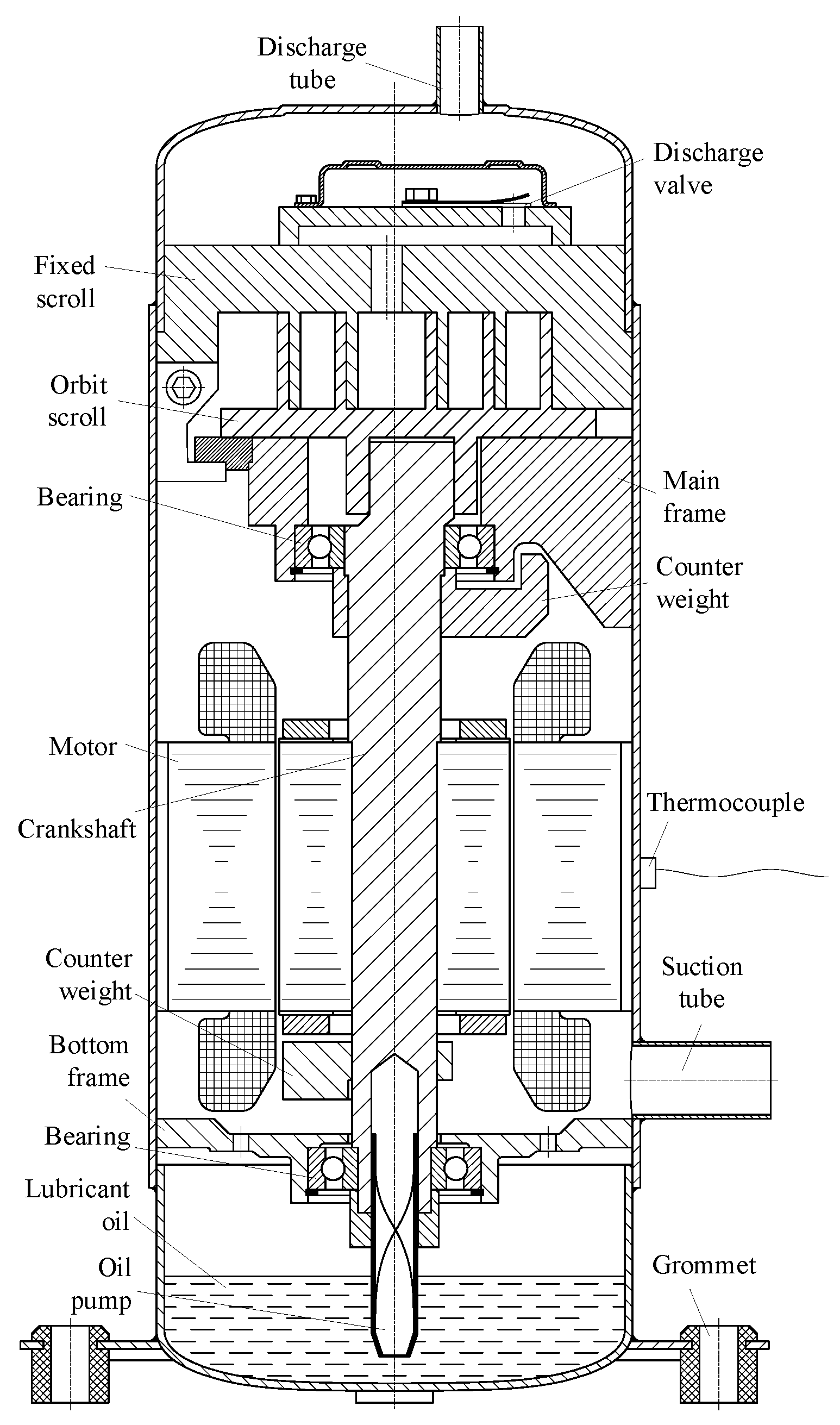 Discharge tube

Discharge valve

Fixed scroll

Orbit scroll

Bearing

Main frame

Counter weight

Motor

Crankshaft

Thermocouple

Counter weight

Suction tube

Bottom frame

Bearing

Lubricant oil

Oil pump

Grommet