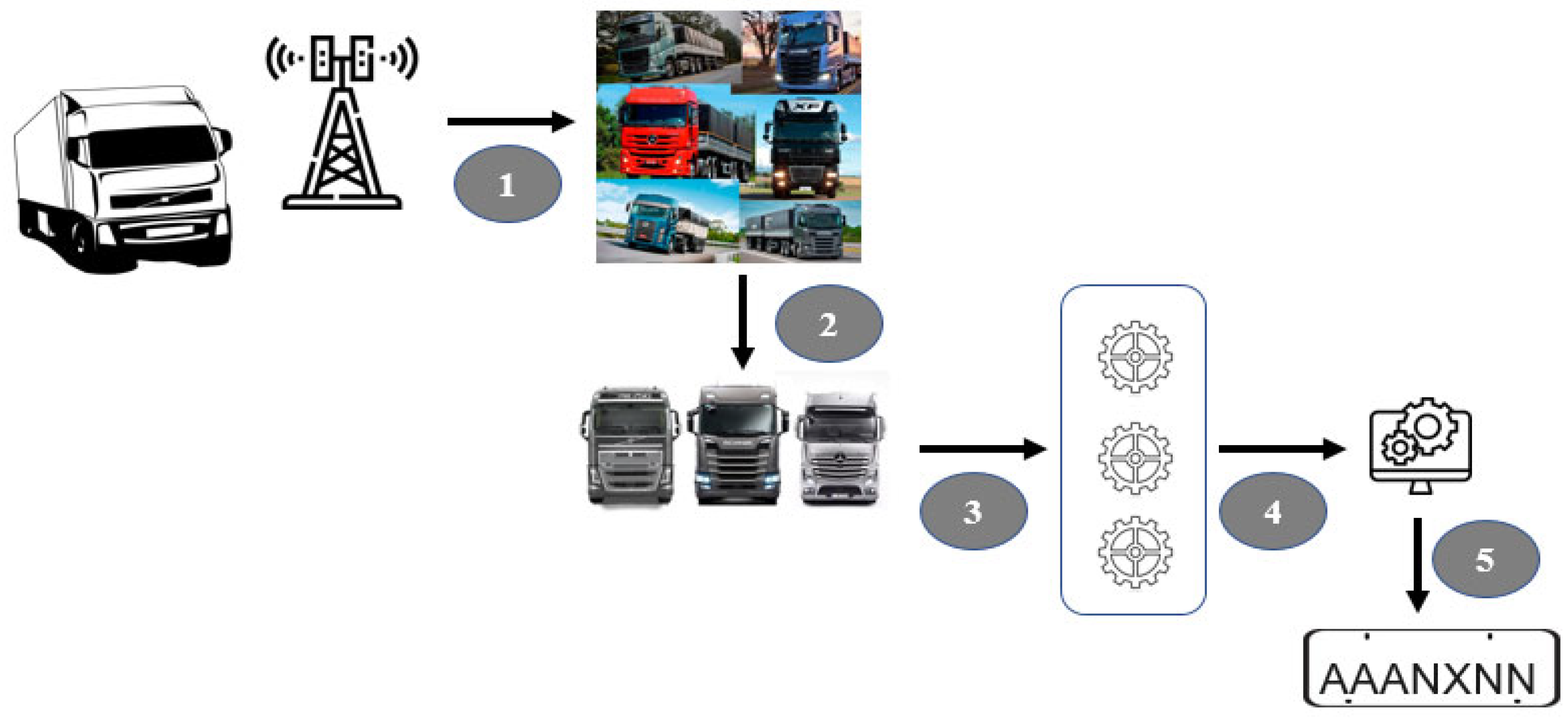 1

2

3

4

5

AAANXNN