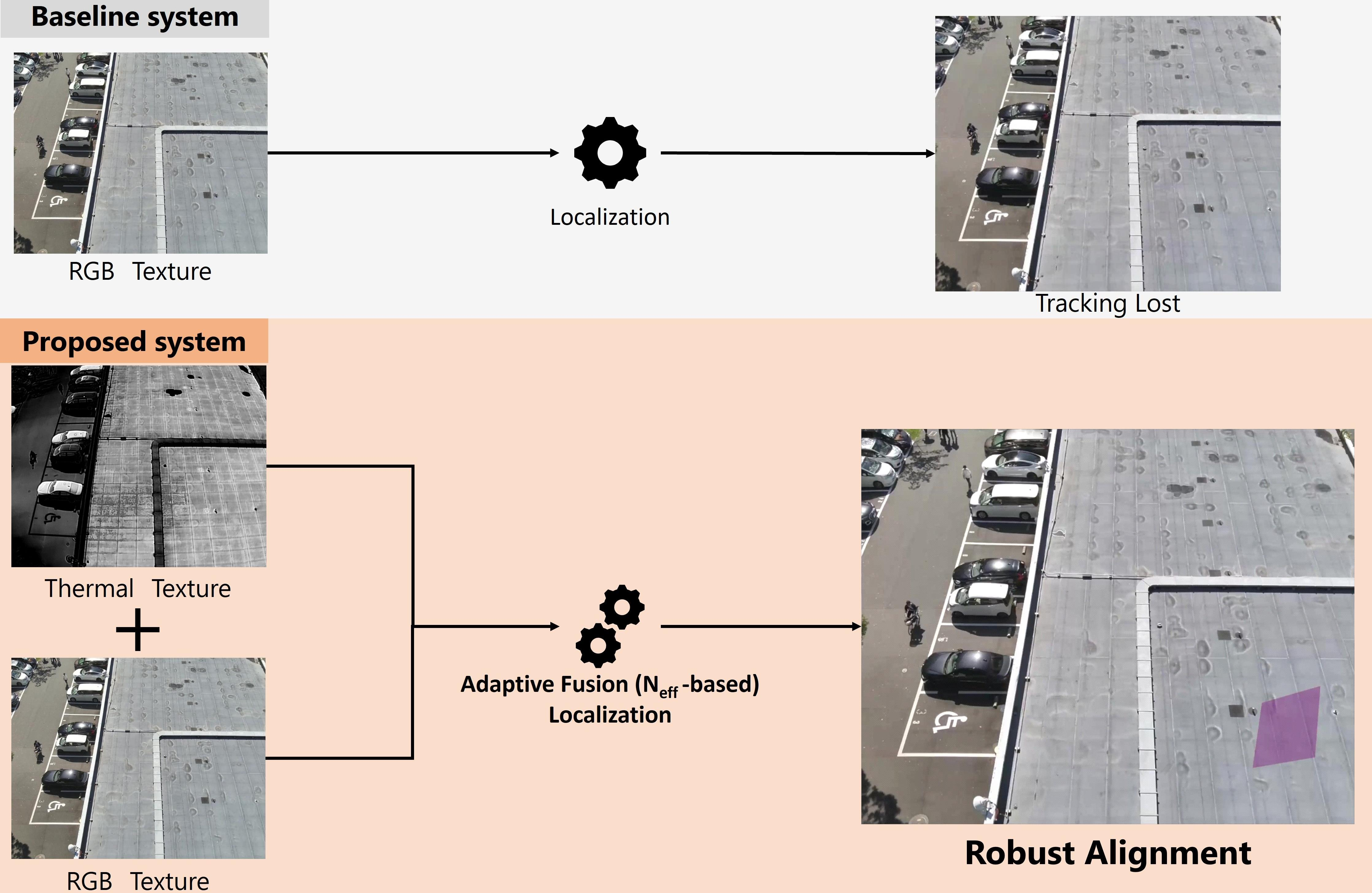 Baseline system

RGB Texture

Localization

Tracking Lost

Proposed system

Thermal Texture

+

RGB Texture

Adaptive Fusion ($N_{eff}$-based) Localization

Robust Alignment