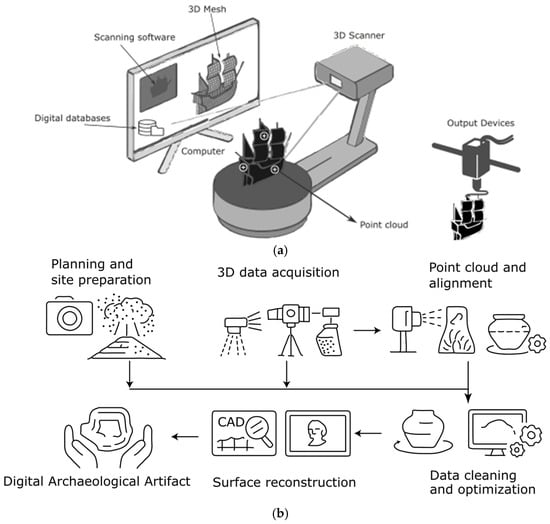 3D Mesh
Scanning software
3D Scanner
Digital databases
Computer
Output Devices
Point cloud
(a)

Planning and site preparation
3D data acquisition
Point cloud and alignment

CAD

Digital Archaeological Artifact
Surface reconstruction
Data cleaning and optimization
(b)