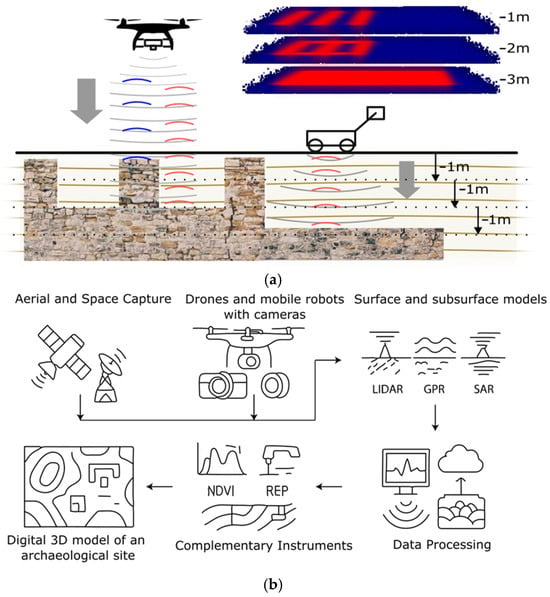 -1m
-2m
-3m
-1m
-1m
-1m

(a)

Aerial and Space Capture

Drones and mobile robots with cameras

Surface and subsurface models

LIDAR GPR SAR

NDVI REP

Digital 3D model of an archaeological site

Complementary Instruments

Data Processing

(b)