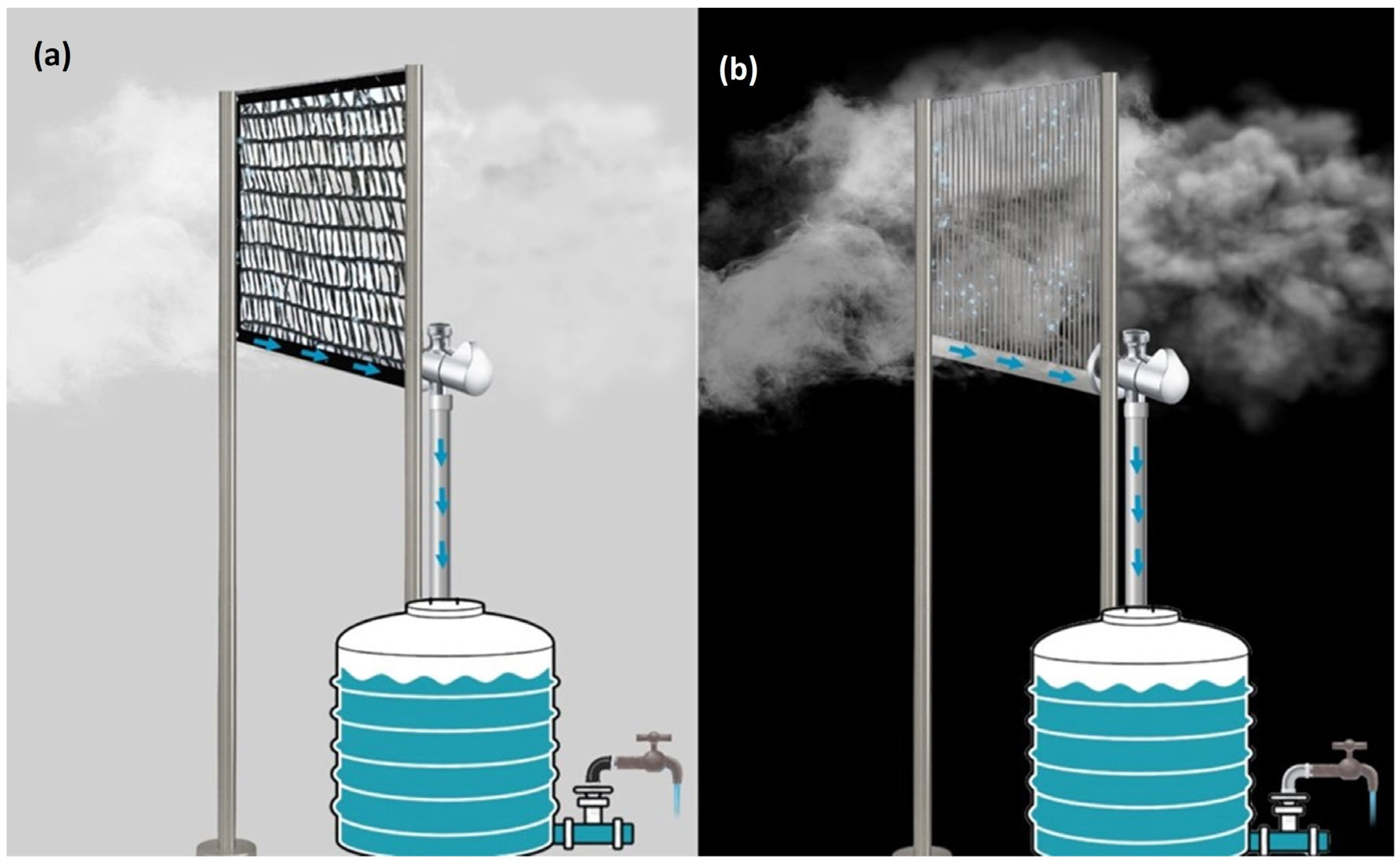 (a)

(b)