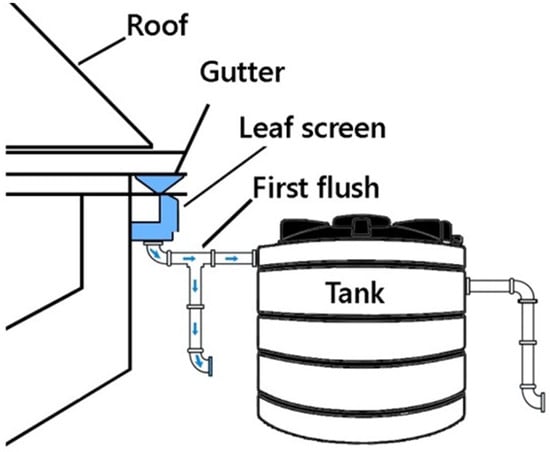 Roof
Gutter
Leaf screen
First flush
Tank