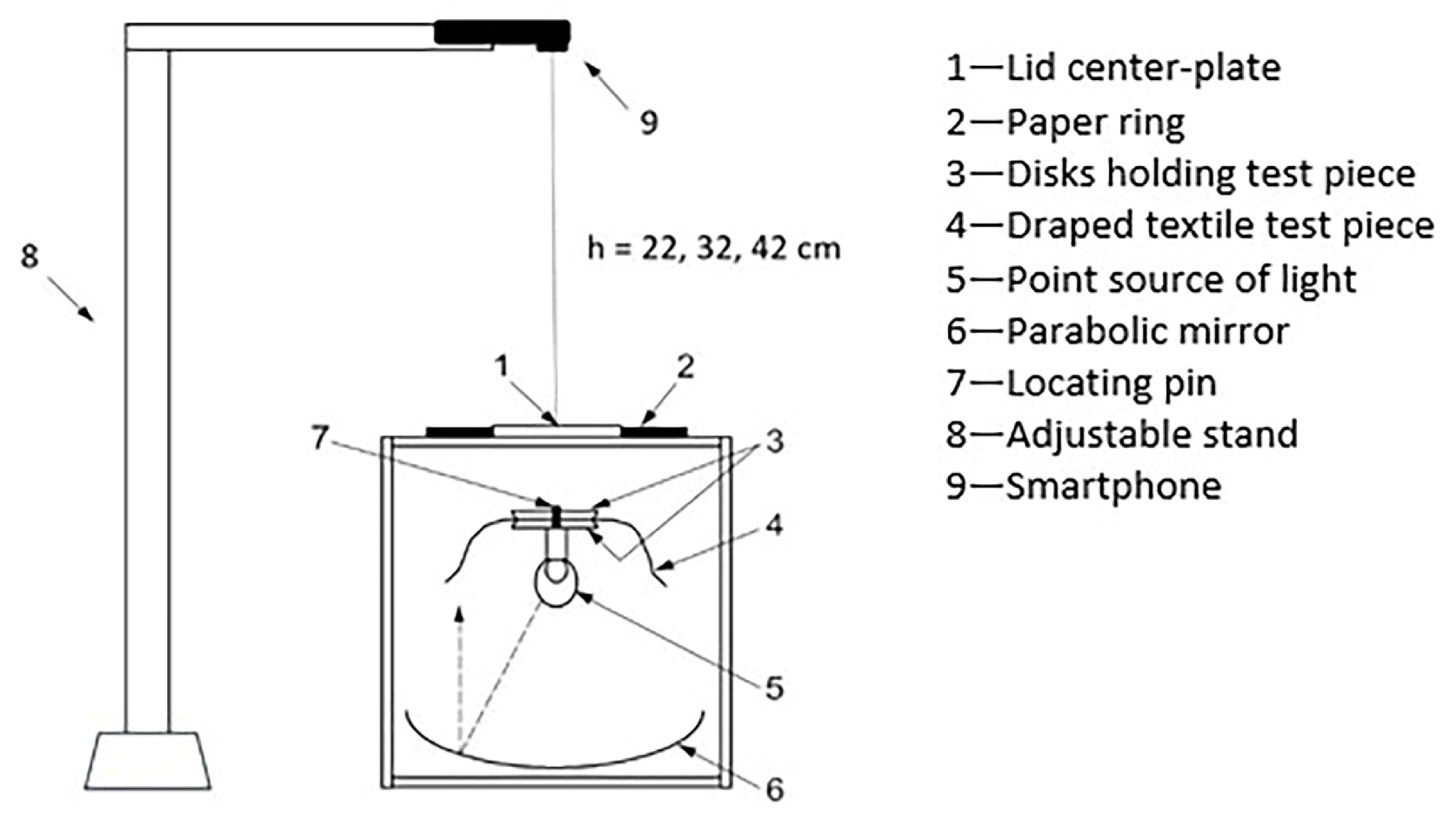 9

8

h = 22, 32, 42 cm

1

2

7

3

4

5

6

1—Lid center-plate
2—Paper ring
3—Disks holding test piece
4—Draped textile test piece
5—Point source of light
6—Parabolic mirror
7—Locating pin
8—Adjustable stand
9—Smartphone