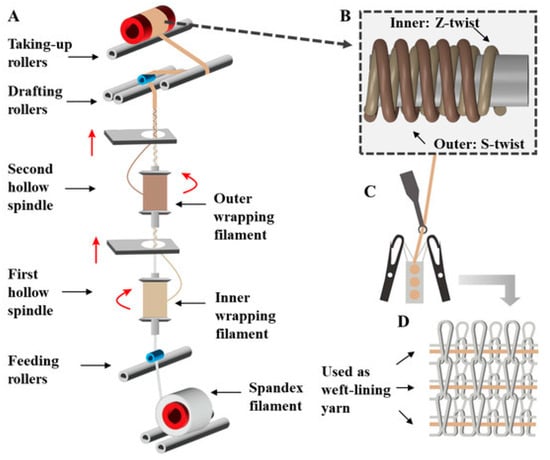 A

Taking-up rollers

Drafting rollers

Second hollow spindle

Outer wrapping filament

First hollow spindle

Inner wrapping filament

Feeding rollers

Spandex filament

B

Inner: Z-twist

Outer: S-twist

C

D

Used as weft-lining yarn