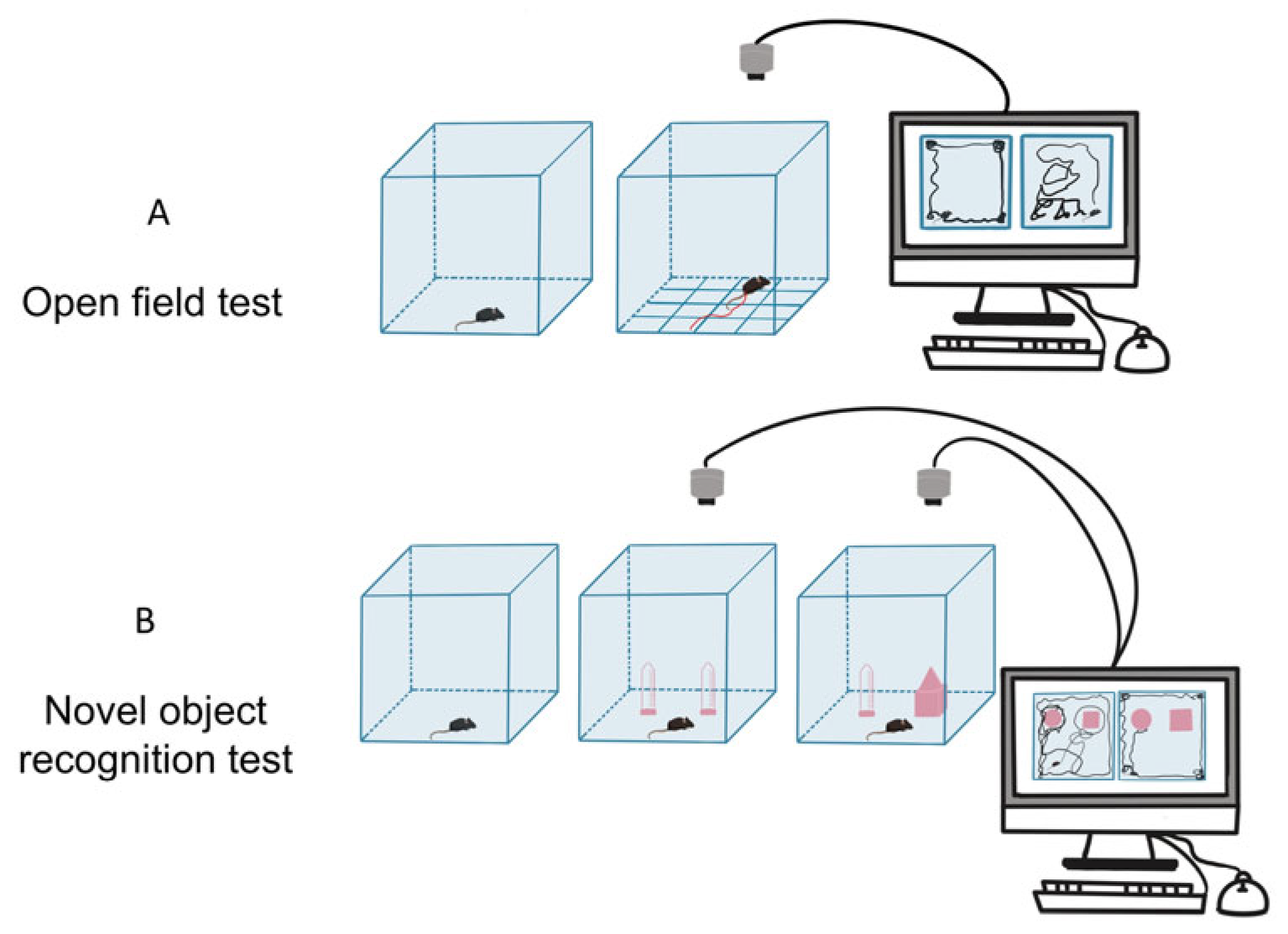 A

Open field test

B

Novel object recognition test