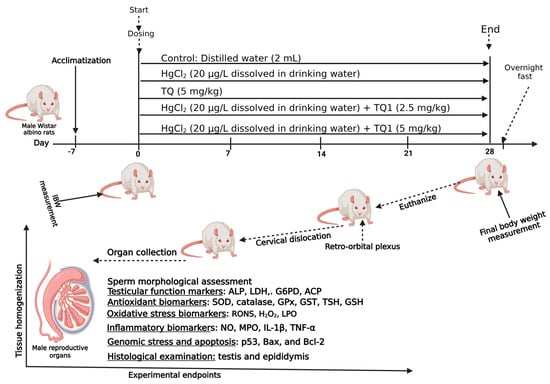 Start

Dosing

End

Acclimatization

Control: Distilled water (2 mL)

$HgCl_2$ (20 µg/L dissolved in drinking water)

TQ (5 mg/kg)

$HgCl_2$ (20 µg/L dissolved in drinking water) + TQ1 (2.5 mg/kg)

$HgCl_2$ (20 µg/L dissolved in drinking water) + TQ1 (5 mg/kg)

Overnight fast

Male Wistar albino rats

Day

-7

0

7

14

21

28

IBW measurement

Euthanize

Final body weight measurement

Cervical dislocation

Retro-orbital plexus

Organ collection

Tissue homogenization

Male reproductive organs

Sperm morphological assessment

Testicular function markers: ALP, LDH,. G6PD, ACP

Antioxidant biomarkers: SOD, catalase, GPx, GST, TSH, GSH

Oxidative stress biomarkers: RONS, $H_2O_2$, LPO

Inflammatory biomarkers: NO, MPO, IL-1β, TNF-α

Genomic stress and apoptosis: p53, Bax, and Bcl-2

Histological examination: testis and epididymis

Experimental endpoints