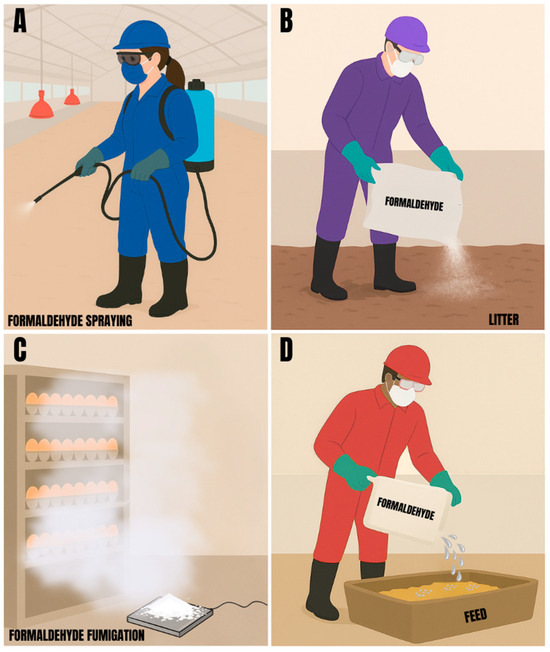 A

FORMALDEHYDE SPRAYING

B

FORMALDEHYDE

LITTER

C

FORMALDEHYDE FUMIGATION

D

FORMALDEHYDE

FEED