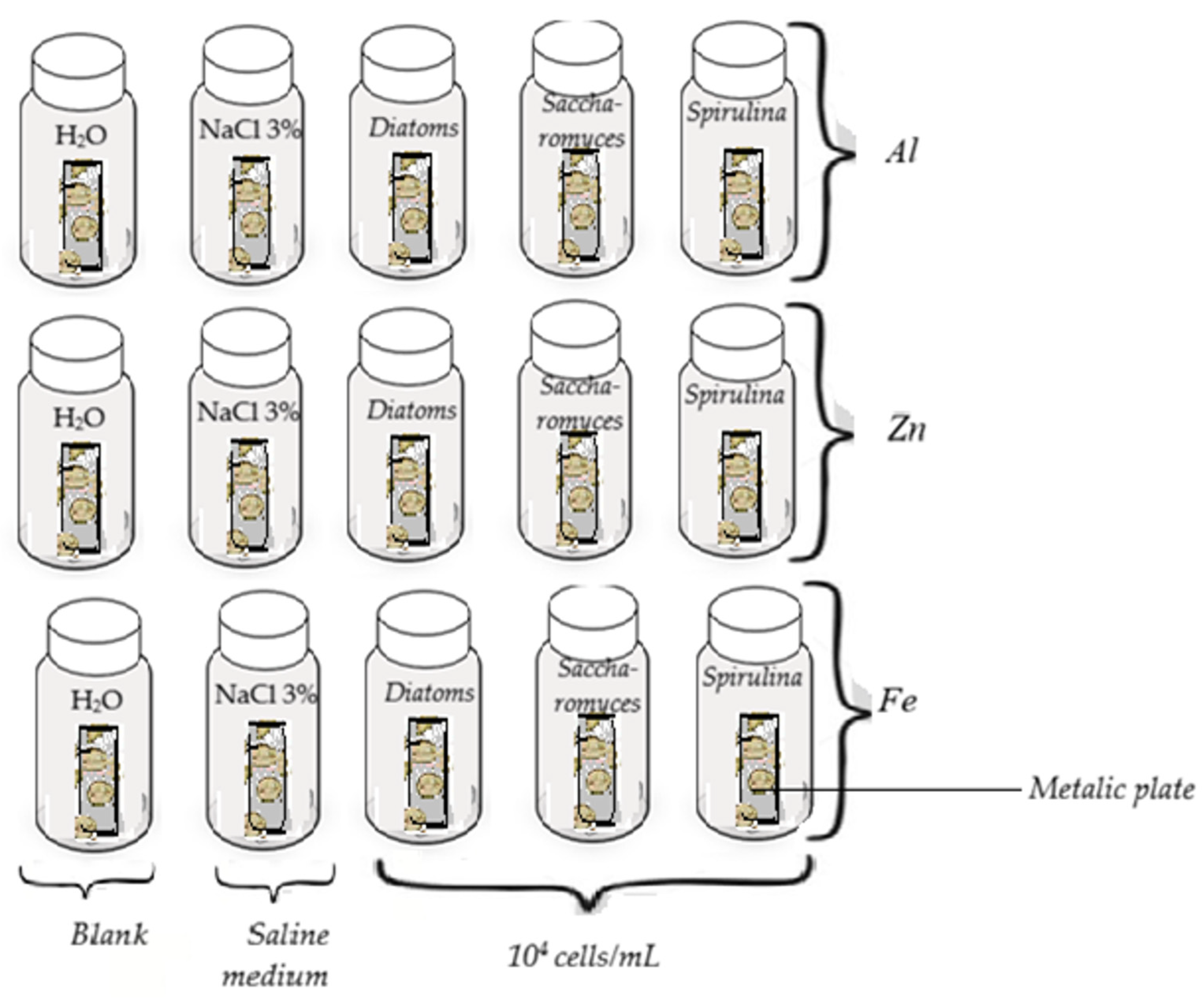 $H_2O$ NaCl 3% Diatoms Saccharomyces Spirulina Al

$H_2O$ NaCl 3% Diatoms Saccharomyces Spirulina Zn

$H_2O$ NaCl 3% Diatoms Saccharomyces Spirulina Fe

Metalic plate

Blank

Saline medium

$10^4$ cells/mL