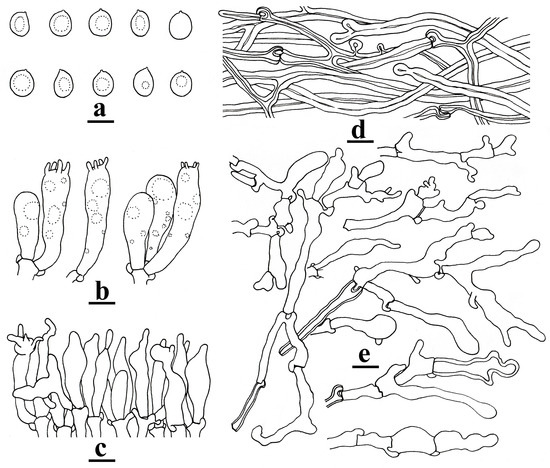 a
b
c
d
e