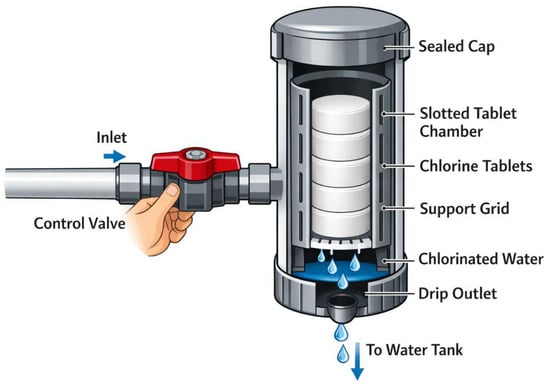 Inlet

Control Valve

Sealed Cap

Slotted Tablet Chamber

Chlorine Tablets

Support Grid

Chlorinated Water

Drip Outlet

To Water Tank