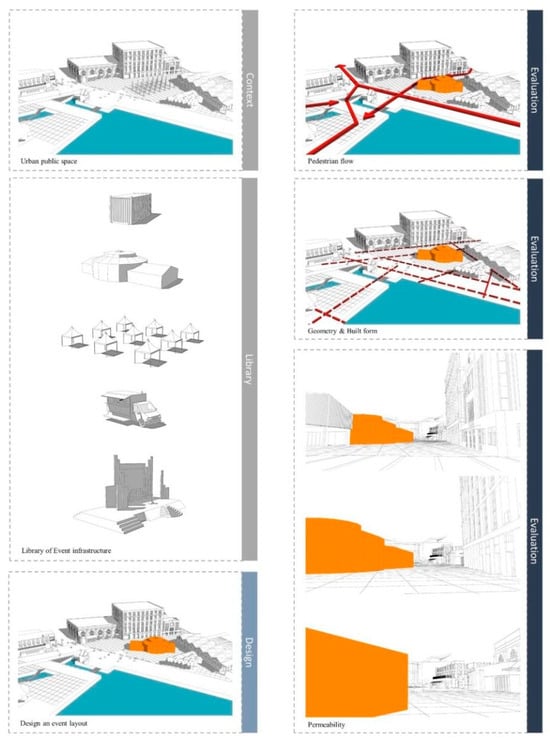 Context

Urban public space

Library

Library of Event infrastructure

Design

Design an event layout

Evaluation

Pedestrian flow

Evaluation

Geometry & Built form

Evaluation

Permeability