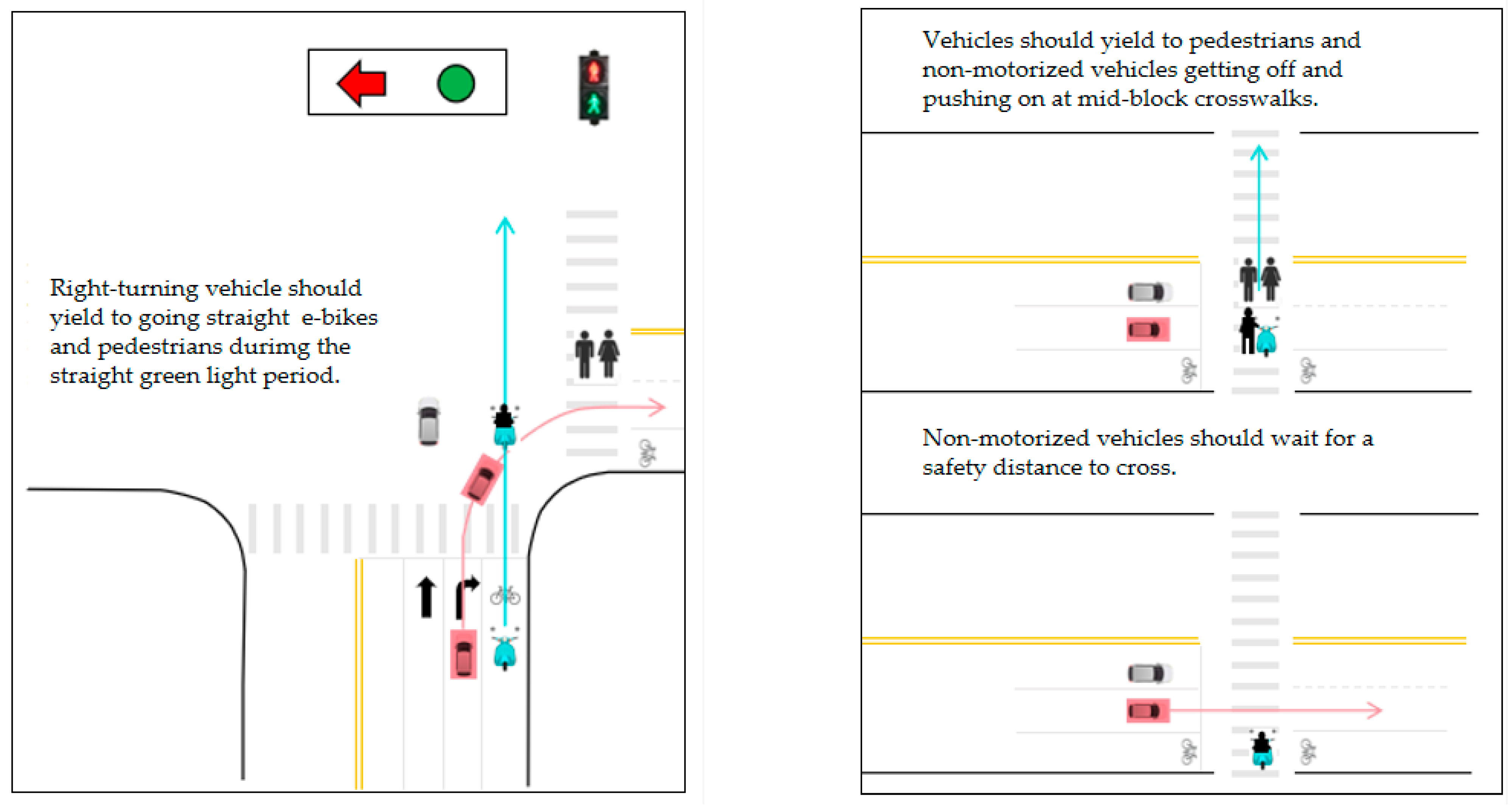 Right-turning vehicle should yield to going straight e-bikes and pedestrians durimg the straight green light period.

Vehicles should yield to pedestrians and non-motorized vehicles getting off and pushing on at mid-block crosswalks.

Non-motorized vehicles should wait for a safety distance to cross.