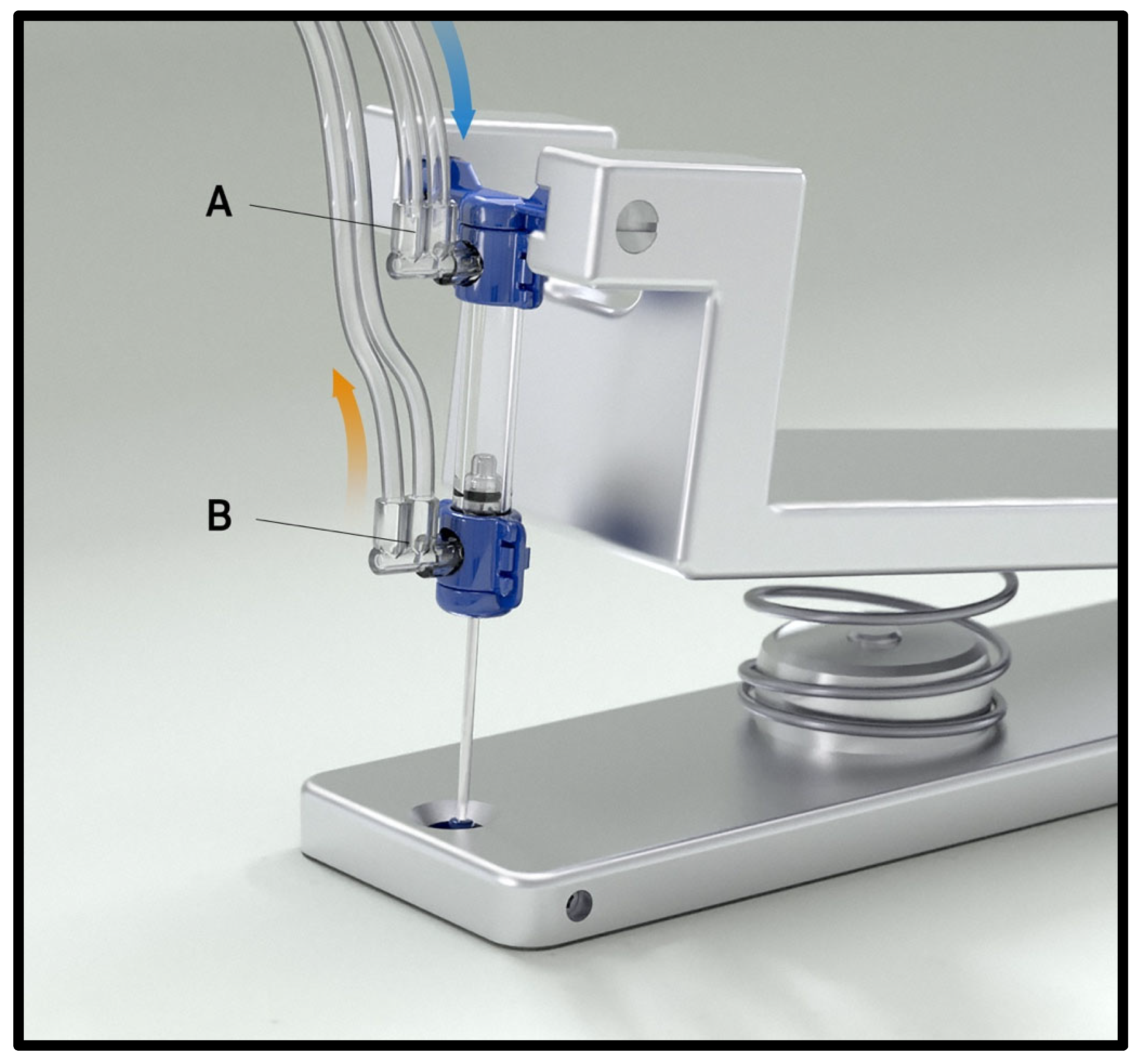 A

B