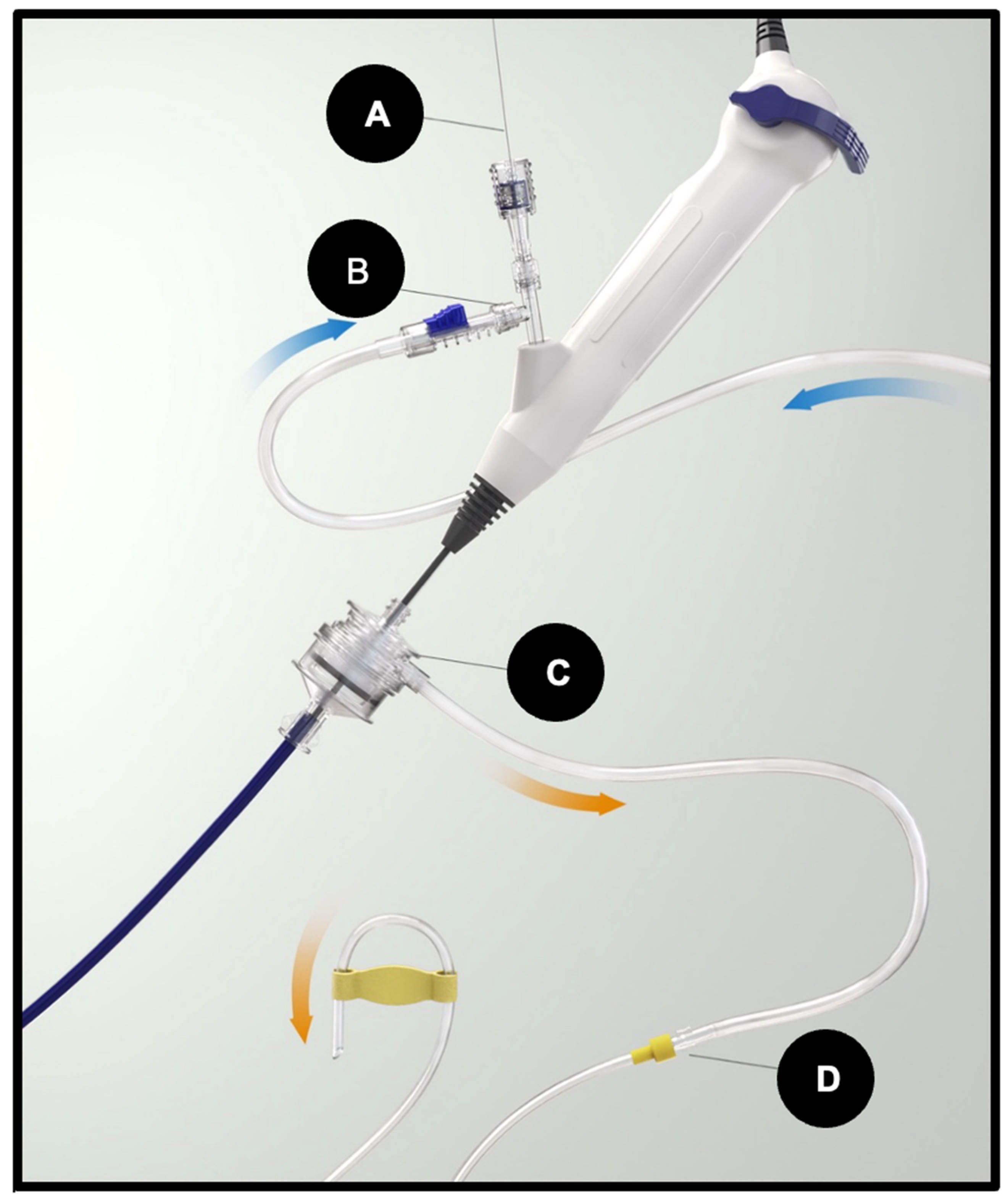 A
B
C
D