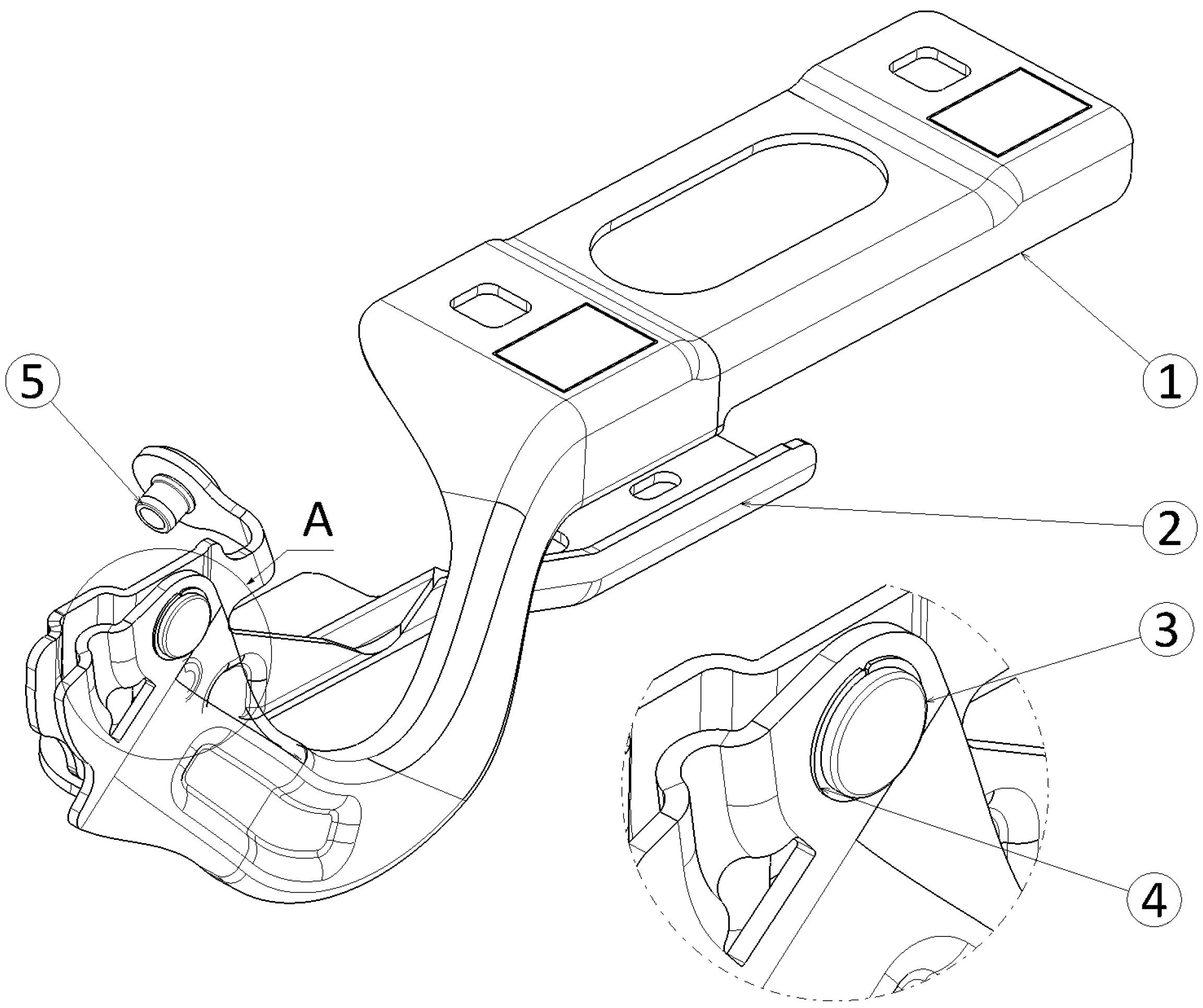 5
A
1
2
3
4