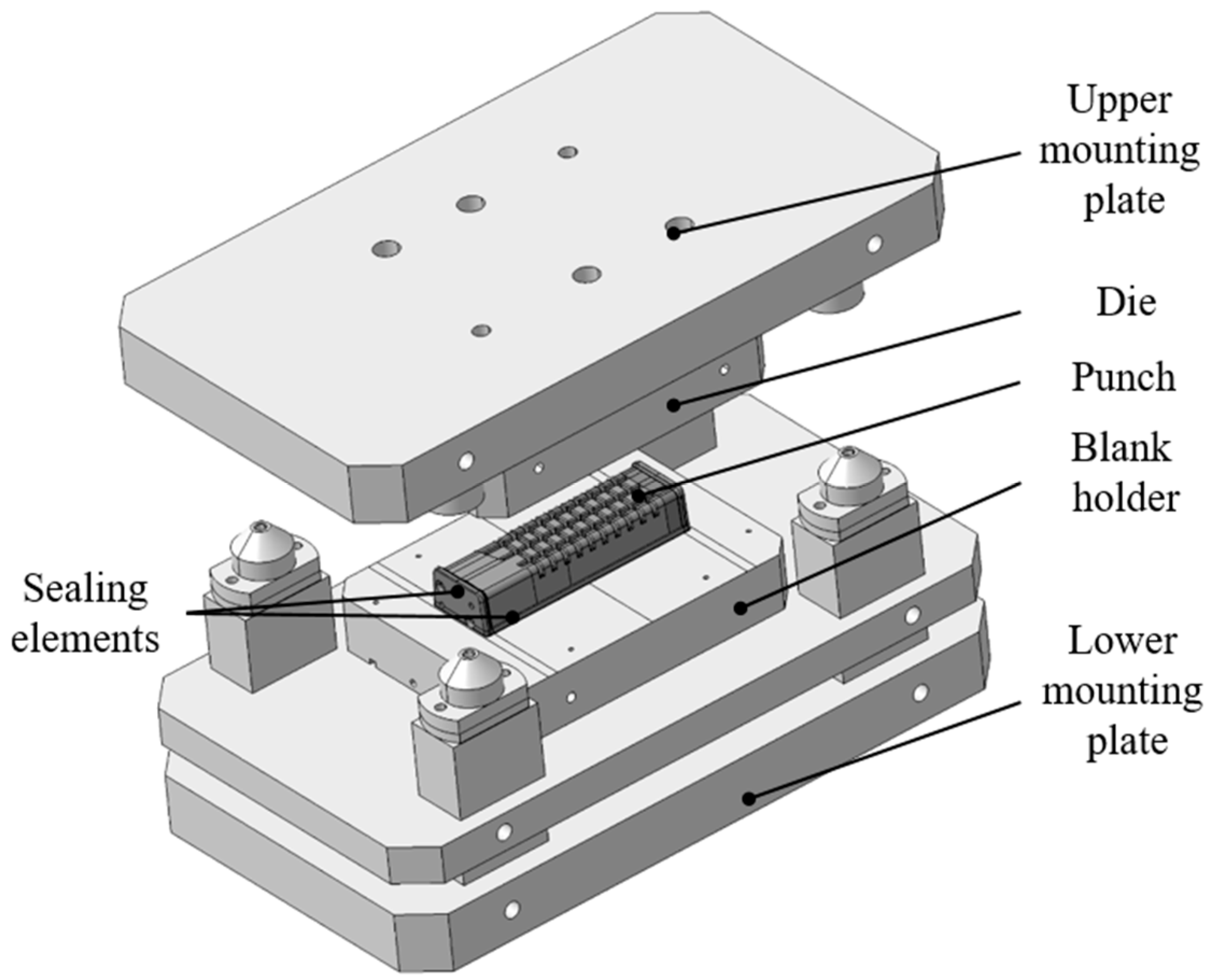 Upper mounting plate

Die

Punch

Blank holder

Sealing elements

Lower mounting plate