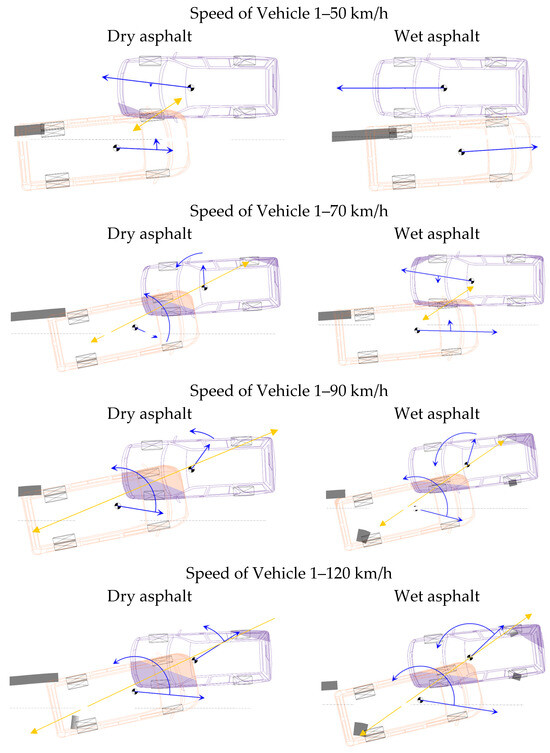 Speed of Vehicle 1–50 km/h

Dry asphalt

Wet asphalt

Speed of Vehicle 1–70 km/h

Dry asphalt

Wet asphalt

Speed of Vehicle 1–90 km/h

Dry asphalt

Wet asphalt

Speed of Vehicle 1–120 km/h

Dry asphalt

Wet asphalt