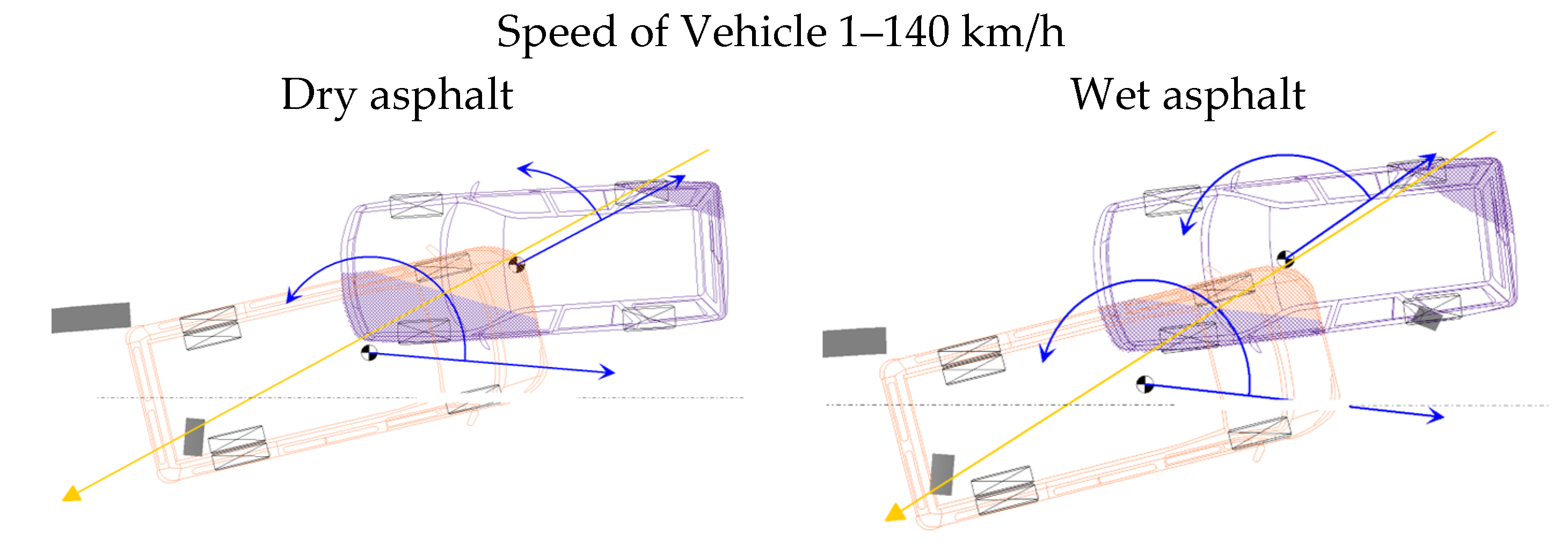 Speed of Vehicle 1–140 km/h

Dry asphalt

Wet asphalt