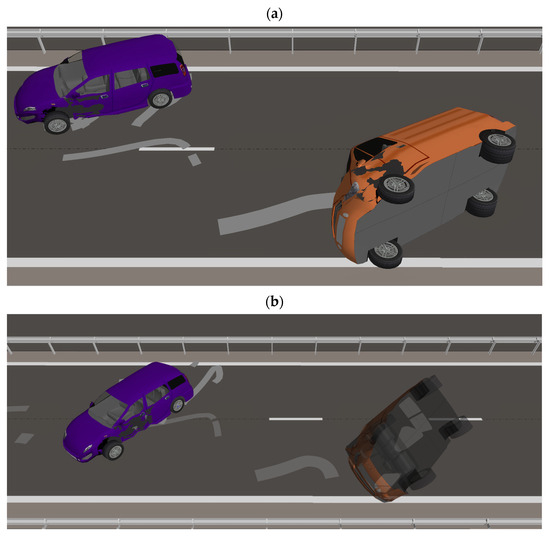 (a)

(b)