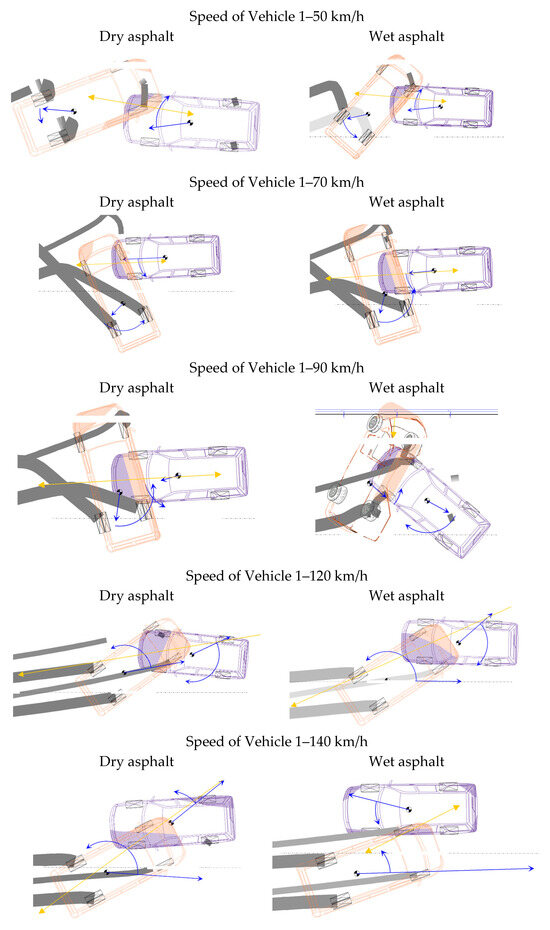 Speed of Vehicle 1–50 km/h
Dry asphalt
Wet asphalt

Speed of Vehicle 1–70 km/h
Dry asphalt
Wet asphalt

Speed of Vehicle 1–90 km/h
Dry asphalt
Wet asphalt

Speed of Vehicle 1–120 km/h
Dry asphalt
Wet asphalt

Speed of Vehicle 1–140 km/h
Dry asphalt
Wet asphalt