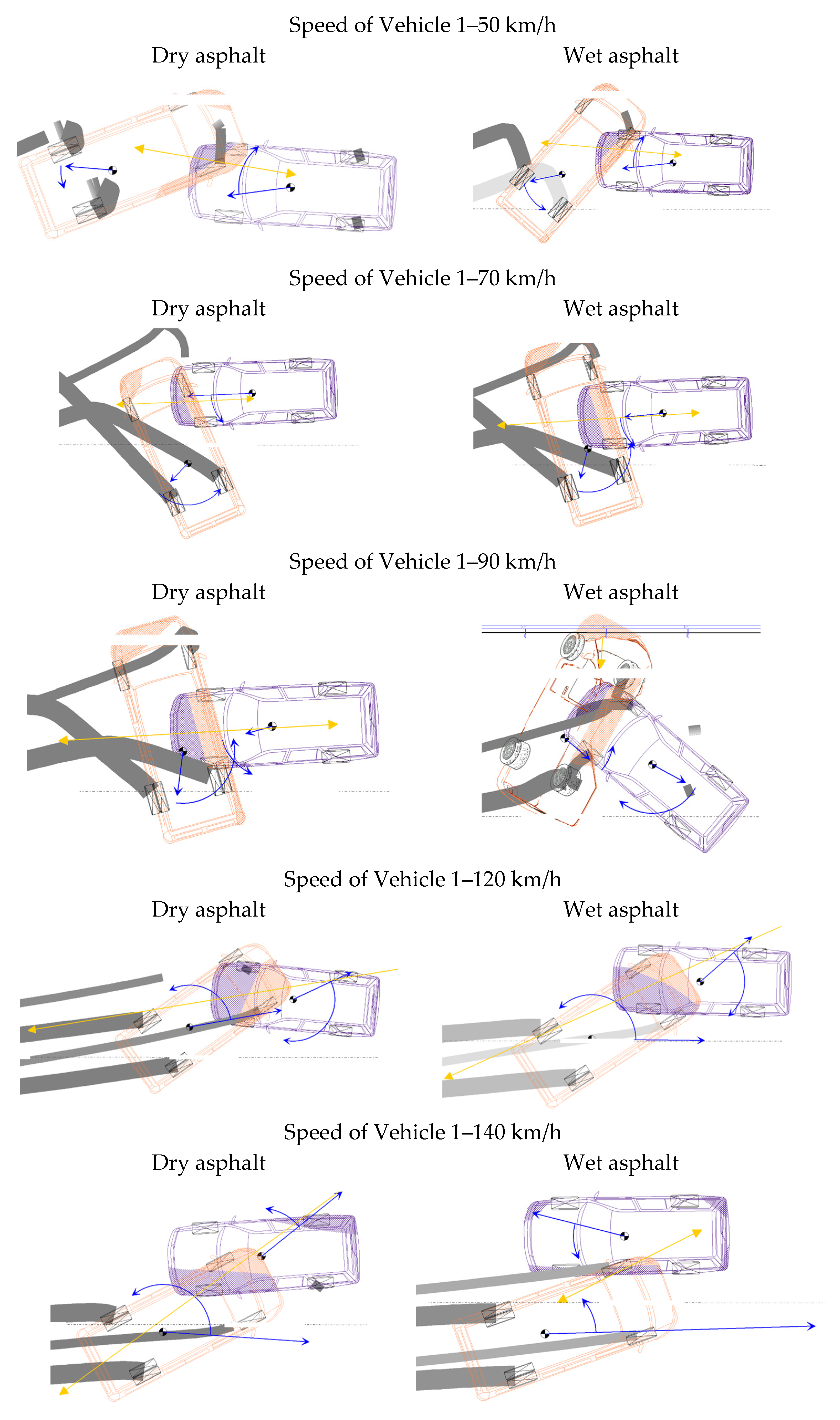 Speed of Vehicle 1–50 km/h

Dry asphalt

Wet asphalt

Speed of Vehicle 1–70 km/h

Dry asphalt

Wet asphalt

Speed of Vehicle 1–90 km/h

Dry asphalt

Wet asphalt

Speed of Vehicle 1–120 km/h

Dry asphalt

Wet asphalt

Speed of Vehicle 1–140 km/h

Dry asphalt

Wet asphalt