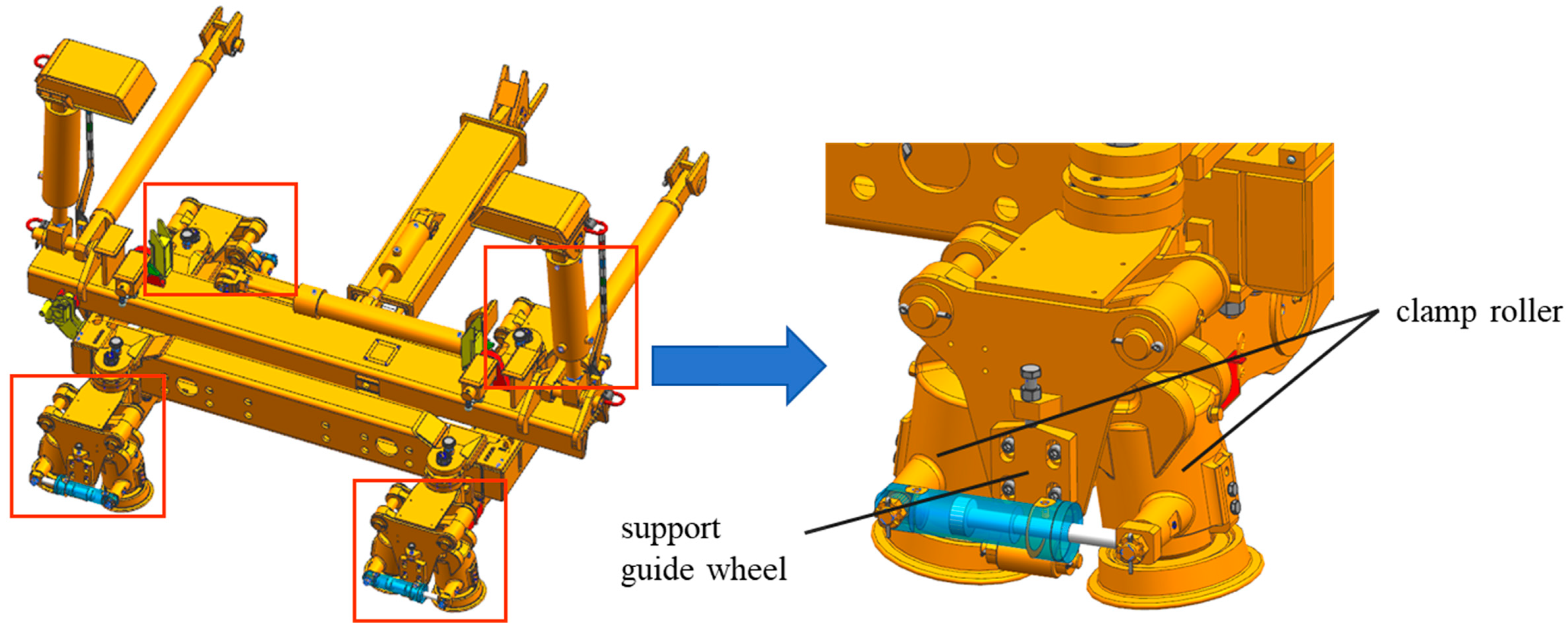 clamp roller

support guide wheel