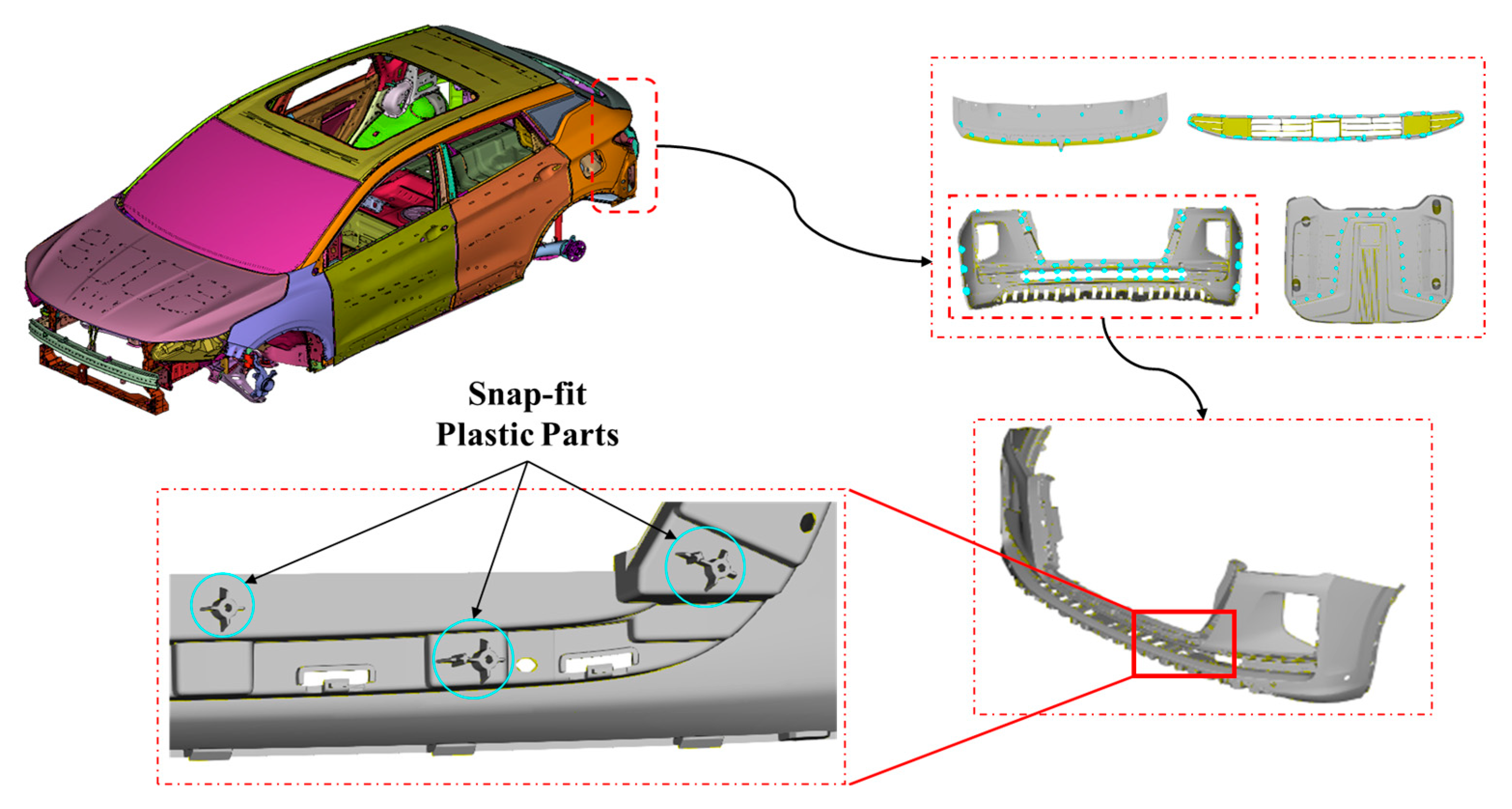 Snap-fit
Plastic Parts