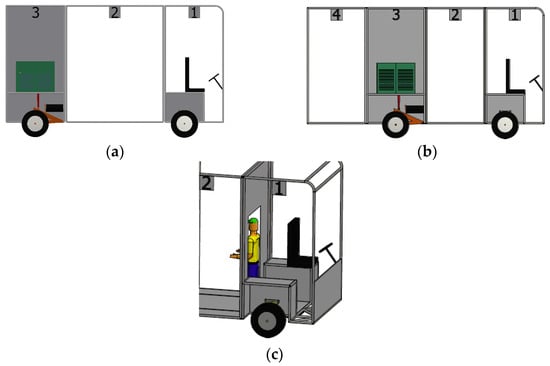 3
2
1
(a)
4
3
2
1
(b)
2
1
(c)