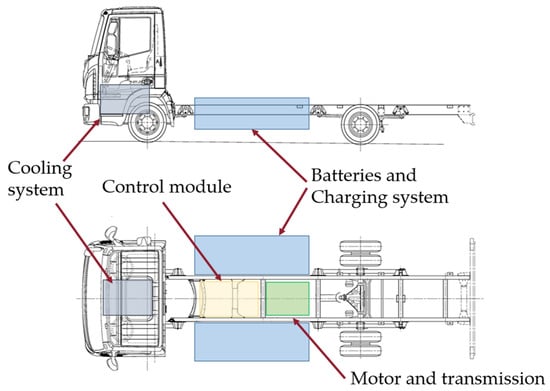 Cooling system

Control module

Batteries and Charging system

Motor and transmission