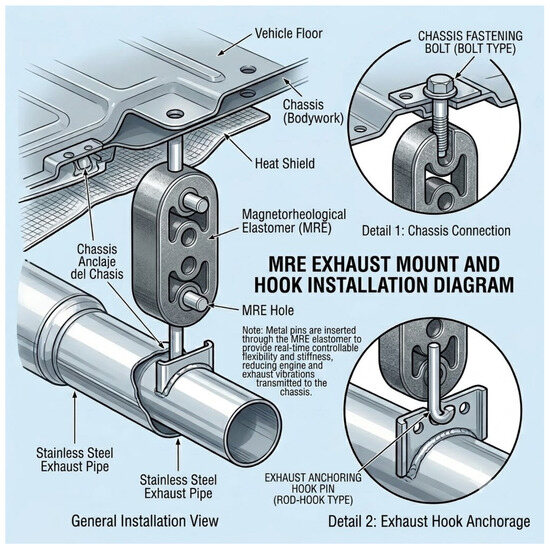 Vehicle Floor

Chassis (Bodywork)

Heat Shield

Magnetorheological Elastomer (MRE)

Chassis Anclaje del Chasis

MRE Hole

Note: Metal pins are inserted through the MRE elastomer to provide real-time controllable flexibility and stiffness, reducing engine and exhaust vibrations transmitted to the chassis.

Stainless Steel Exhaust Pipe

Stainless Steel Exhaust Pipe

General Installation View

CHASSIS FASTENING BOLT (BOLT TYPE)

Detail 1: Chassis Connection

MRE EXHAUST MOUNT AND HOOK INSTALLATION DIAGRAM

EXHAUST ANCHORING HOOK PIN (ROD-HOOK TYPE)

Detail 2: Exhaust Hook Anchorage