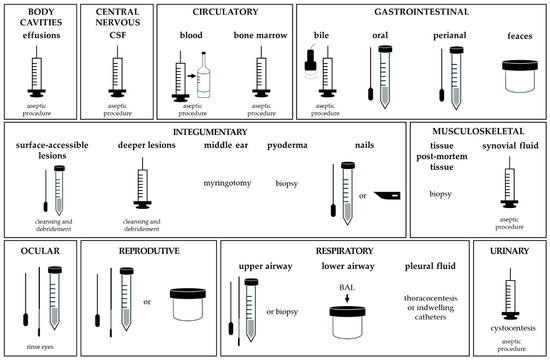 BODY CAVITIES
effusions
aseptic procedure

CENTRAL NERVOUS
CSF
aseptic procedure

CIRCULATORY
blood
aseptic procedure
bone marrow
aseptic procedure

GASTROINTESTINAL
bile
aseptic procedure
oral
perianal
feaces

INTEGUMENTARY
surface-accessible lesions
cleansing and debridement
deeper lesions
cleansing and debridement
middle ear
myringotomy
pyoderma
biopsy
nails
or

MUSCULOSKELETAL
tissue post-mortem tissue
biopsy
synovial fluid
aseptic procedure

OCULAR
rinse eyes

REPRODUTIVE
or

RESPIRATORY
upper airway
or biopsy
lower airway
BAL
pleural fluid
thoracocentesis or indwelling catheters

URINARY
cystocentesis
aseptic procedure