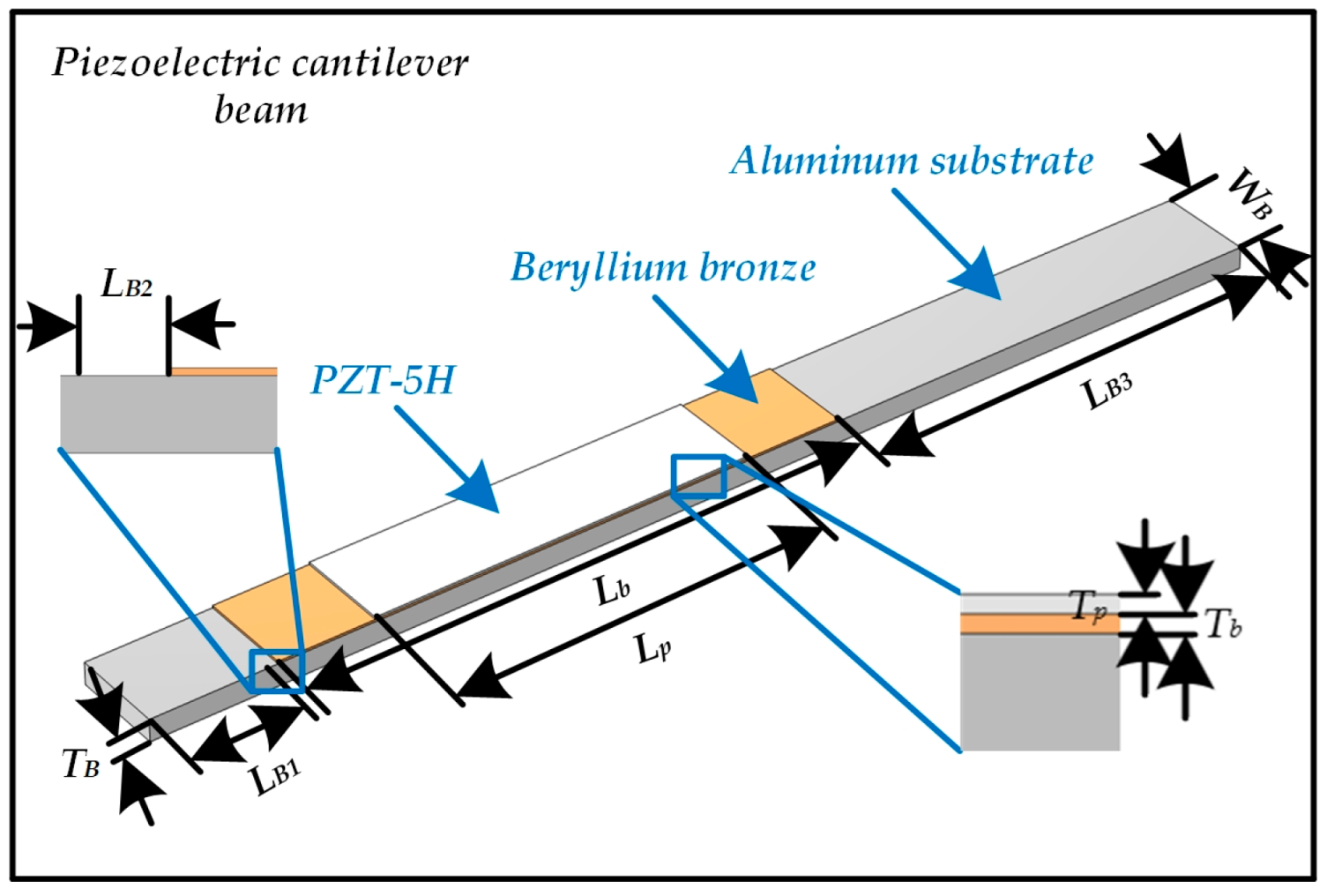 Piezoelectric cantilever beam

Aluminum substrate

$W_B$

Beryllium bronze

$L_{B2}$

PZT-5H

$L_{B3}$

$L_b$

$L_p$

$T_p$

$T_b$

$T_B$

$L_{B1}$