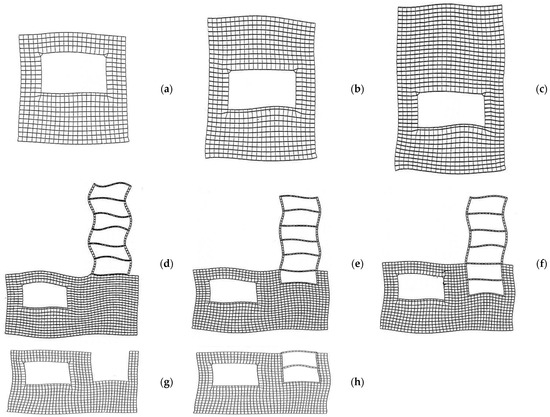 (a)

(b)

(c)

(d)

(e)

(f)

(g)

(h)