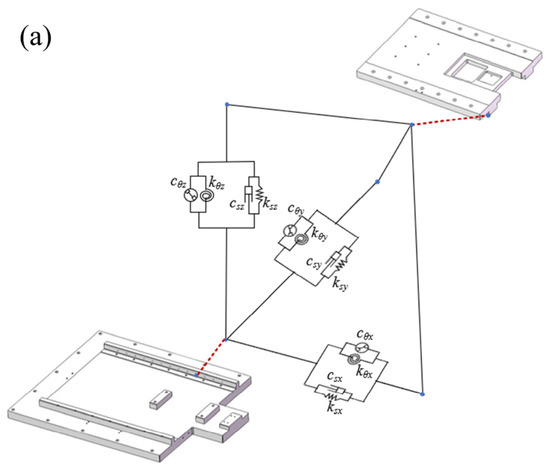 (a)

$c_{\theta z}$ $k_{\theta z}$ $c_{sz}$ $k_{sz}$

$c_{\theta y}$ $k_{\theta y}$ $c_{sy}$ $k_{sy}$

$c_{\theta x}$ $k_{\theta x}$ $c_{sx}$ $k_{sx}$