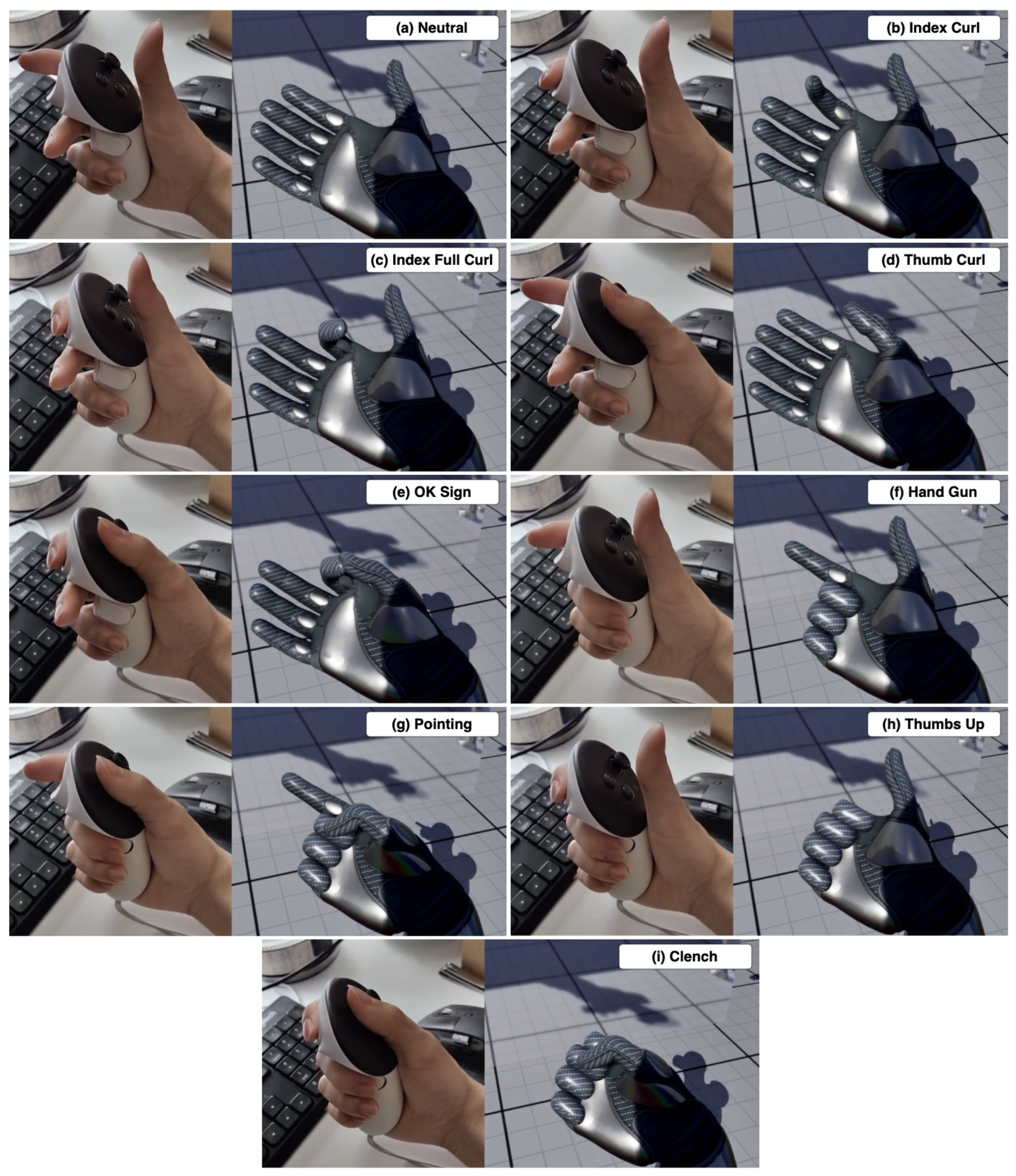 (a) Neutral

(b) Index Curl

(c) Index Full Curl

(d) Thumb Curl

(e) OK Sign

(f) Hand Gun

(g) Pointing

(h) Thumbs Up

(i) Clench