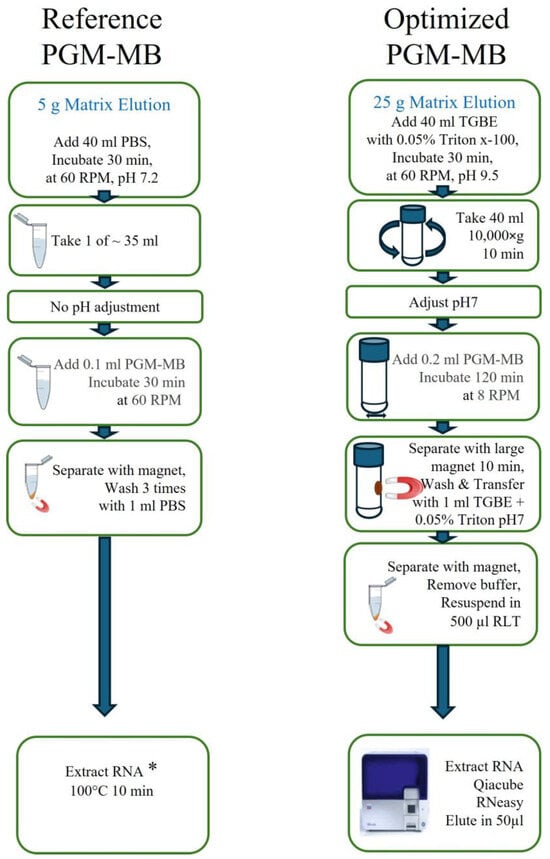 Reference PGM-MB

5 g Matrix Elution

Add 40 ml PBS, Incubate 30 min, at 60 RPM, pH 7.2

Take 1 of ~ 35 ml

No pH adjustment

Add 0.1 ml PGM-MB Incubate 30 min at 60 RPM

Separate with magnet, Wash 3 times with 1 ml PBS

Extract RNA *
100°C 10 min

Optimized PGM-MB

25 g Matrix Elution

Add 40 ml TGBE with 0.05% Triton x-100, Incubate 30 min, at 60 RPM, pH 9.5

Take 40 ml
10,000×g
10 min

Adjust pH7

Add 0.2 ml PGM-MB Incubate 120 min at 8 RPM

Separate with large magnet 10 min, Wash & Transfer with 1 ml TGBE + 0.05% Triton pH7

Separate with magnet, Remove buffer, Resuspend in 500 µl RLT

Extract RNA
Qiacube
RNeasy
Elute in 50µl